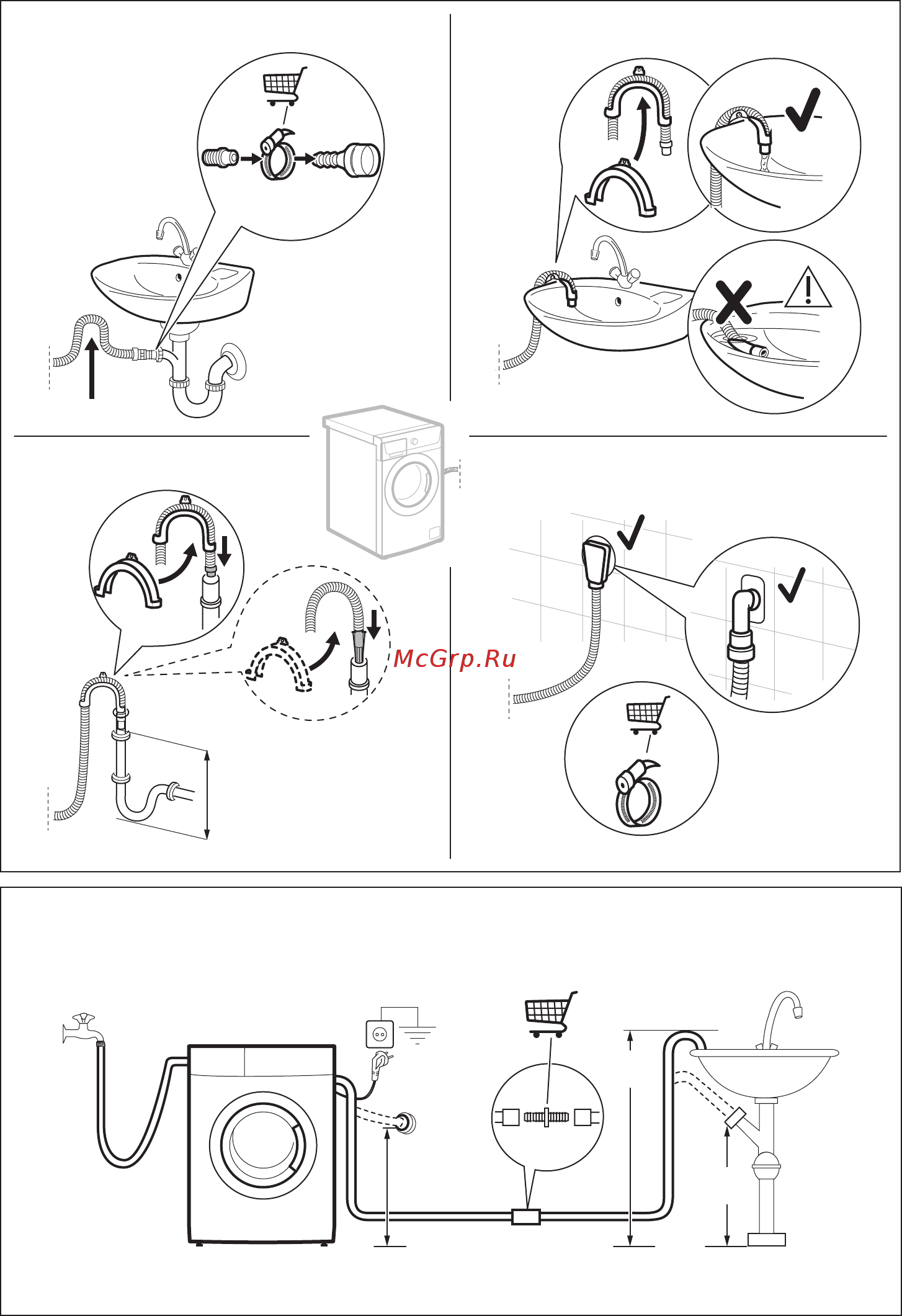 McGrp.Ru