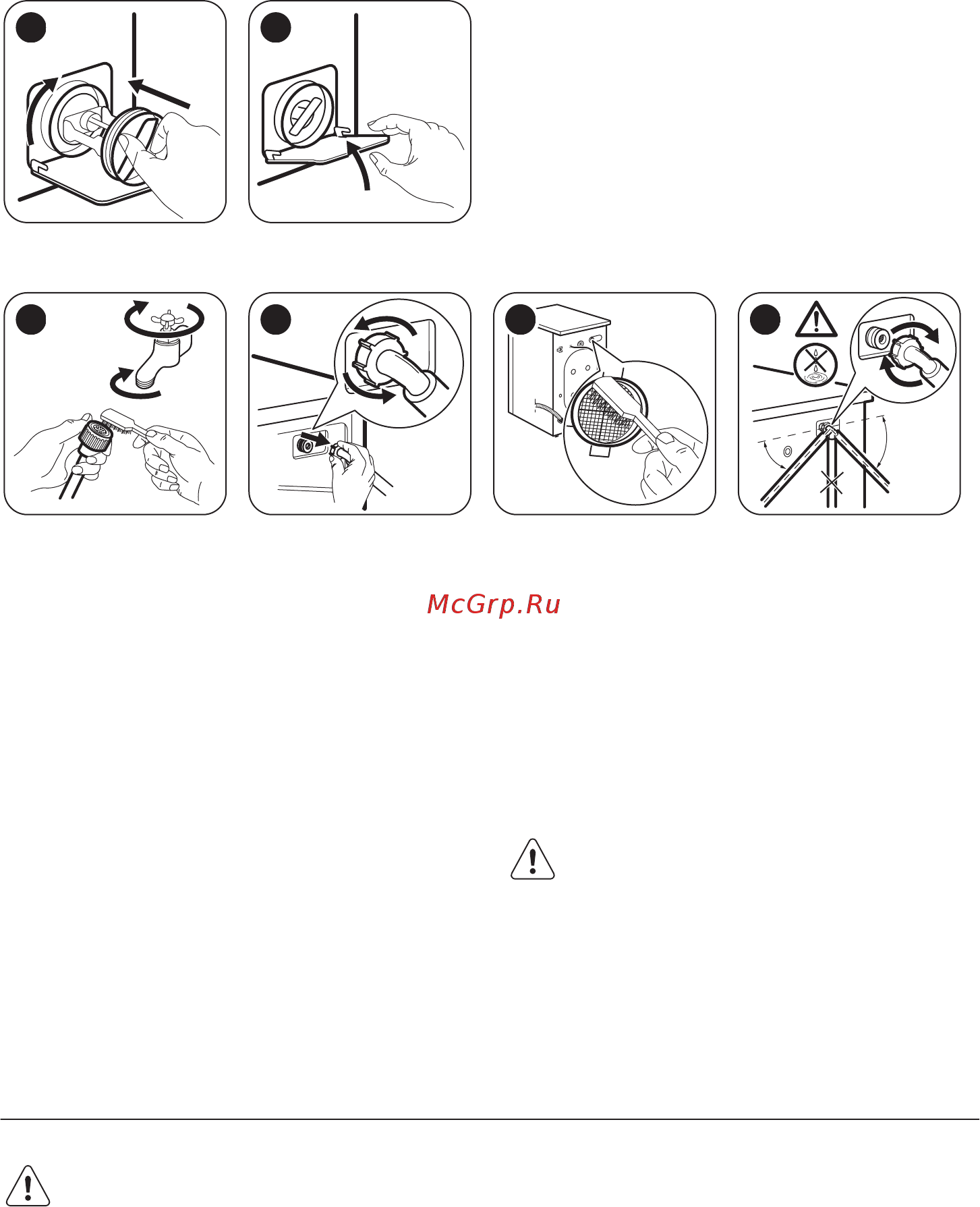 McGrp.Ru