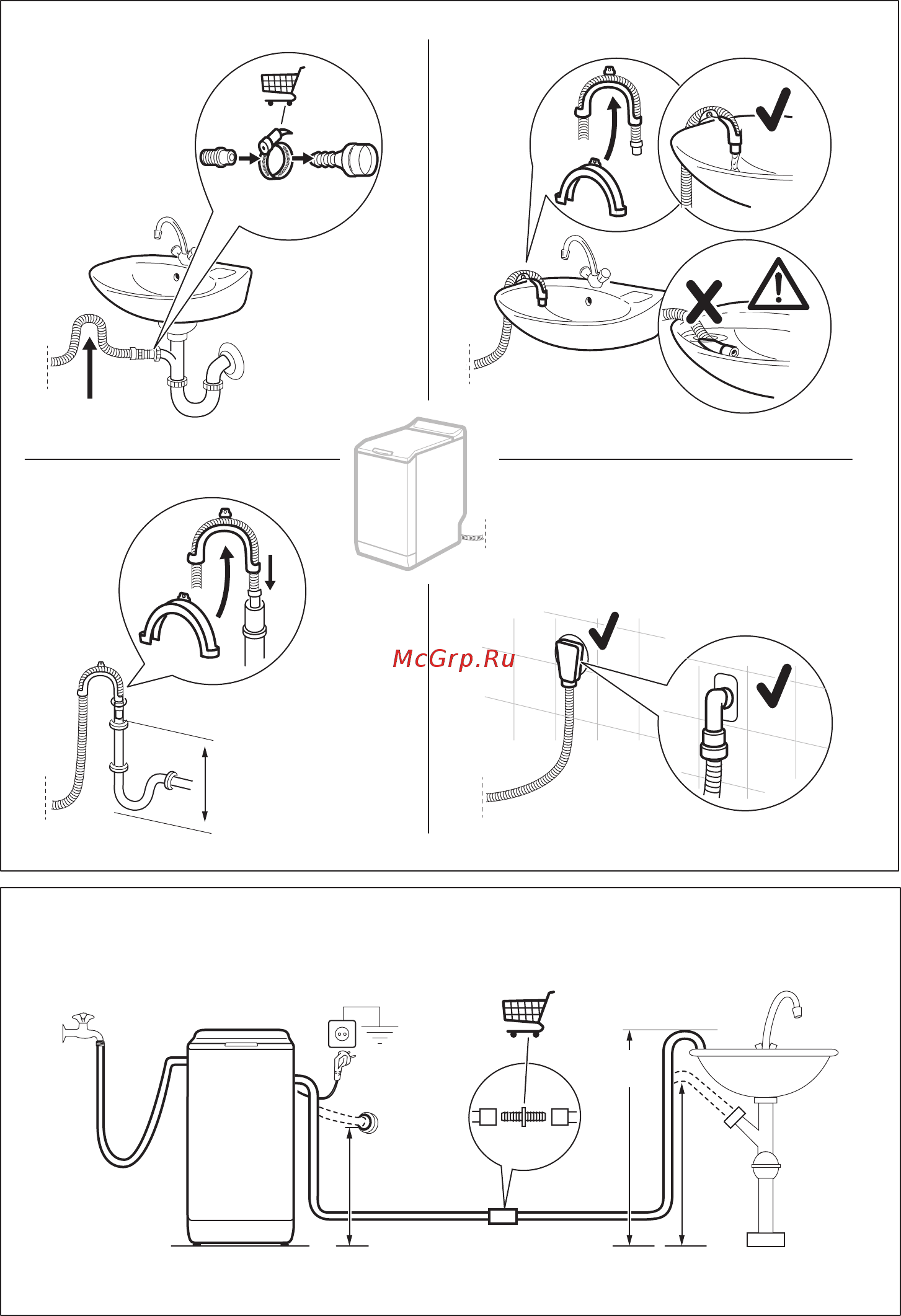 McGrp.Ru