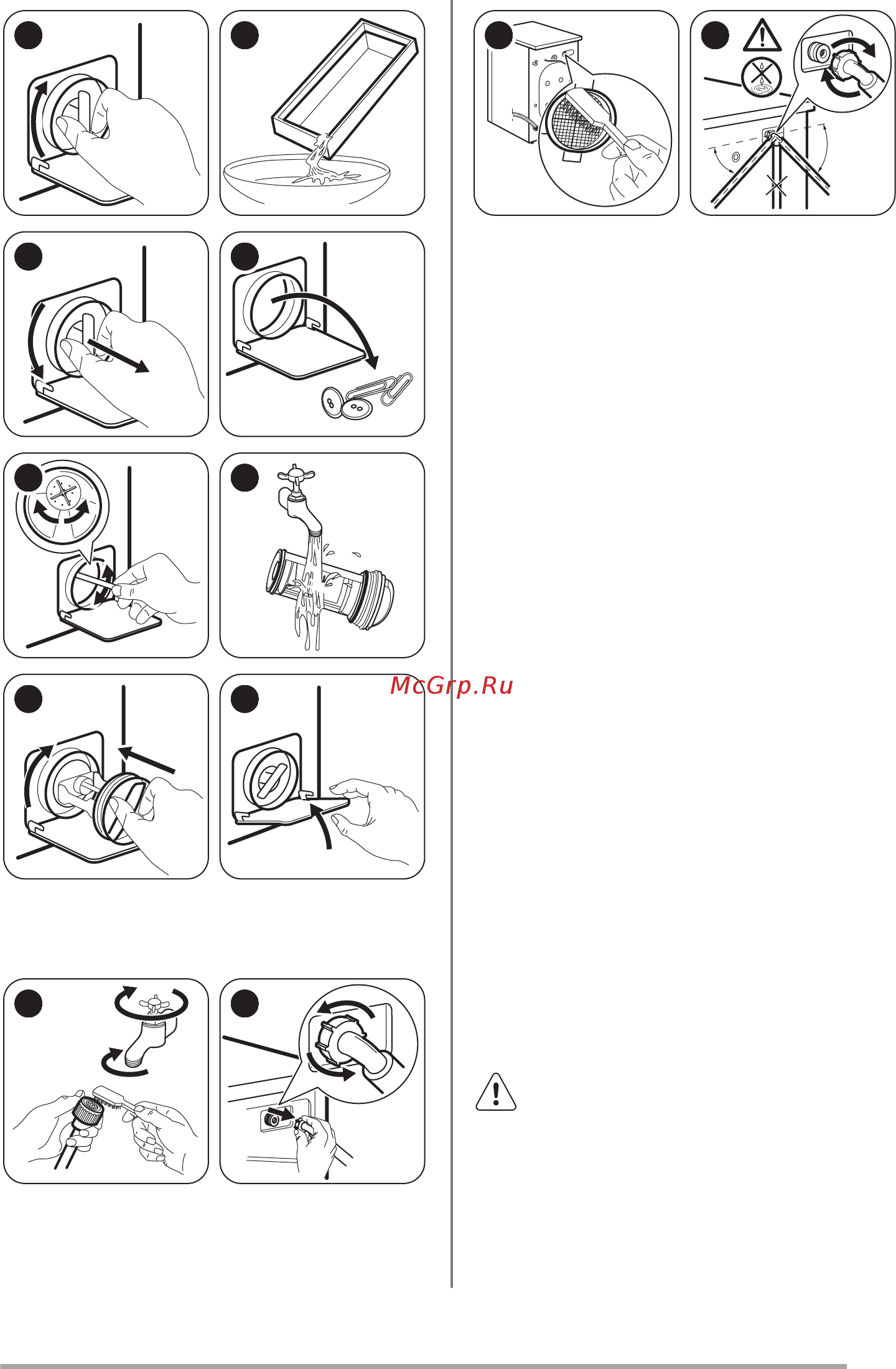 McGrp.Ru