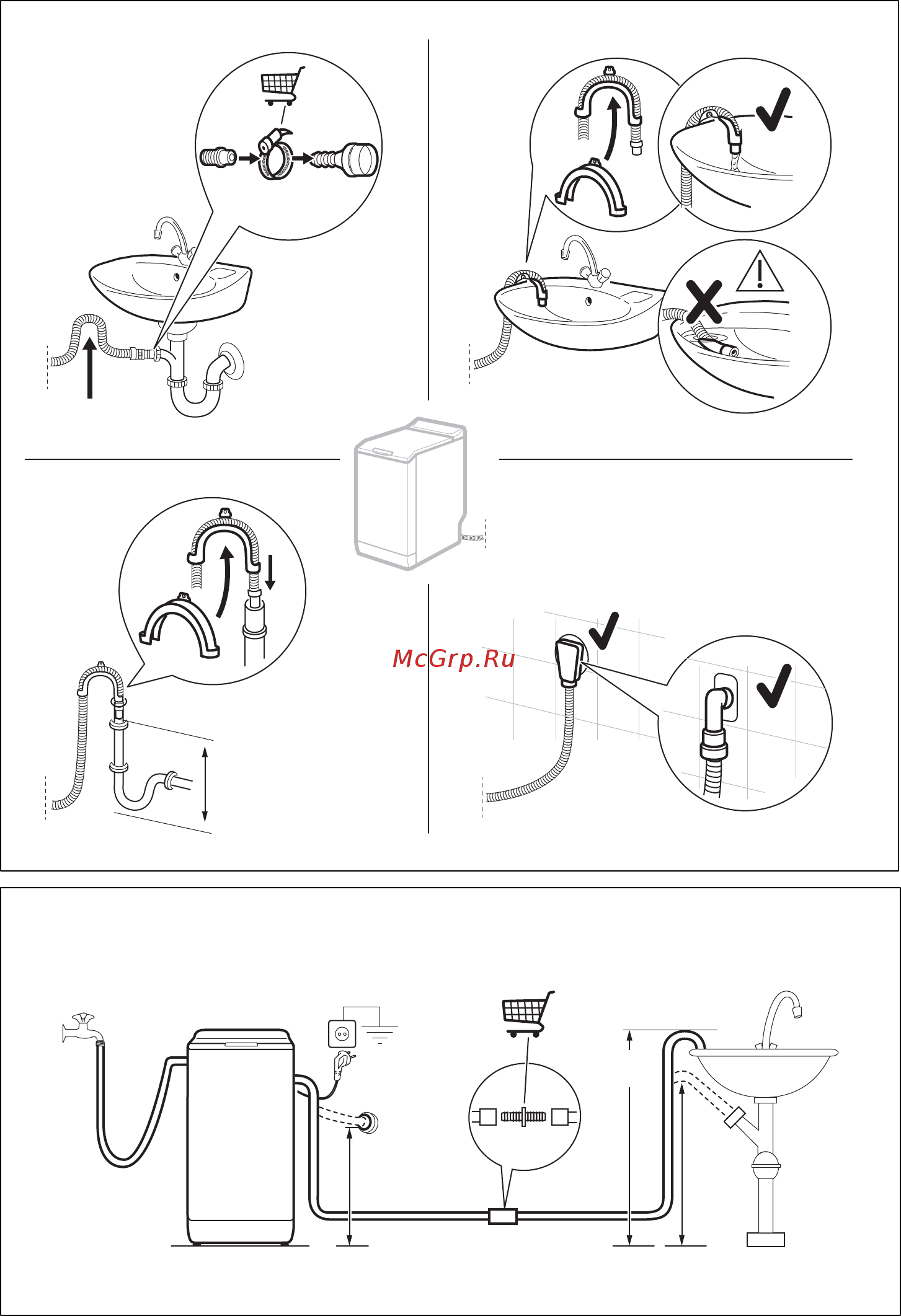 McGrp.Ru