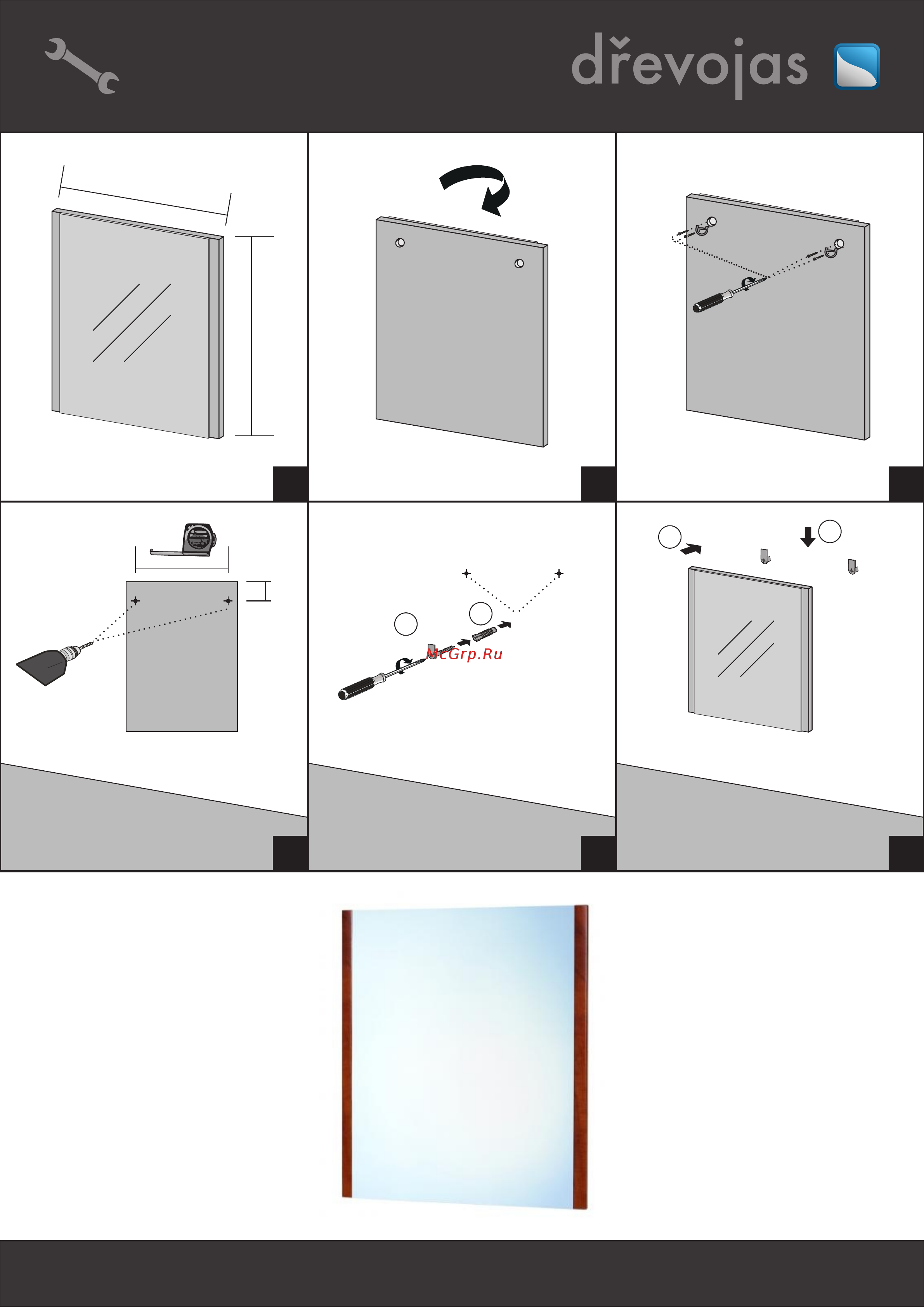 dřevojas

McGrp.Ru