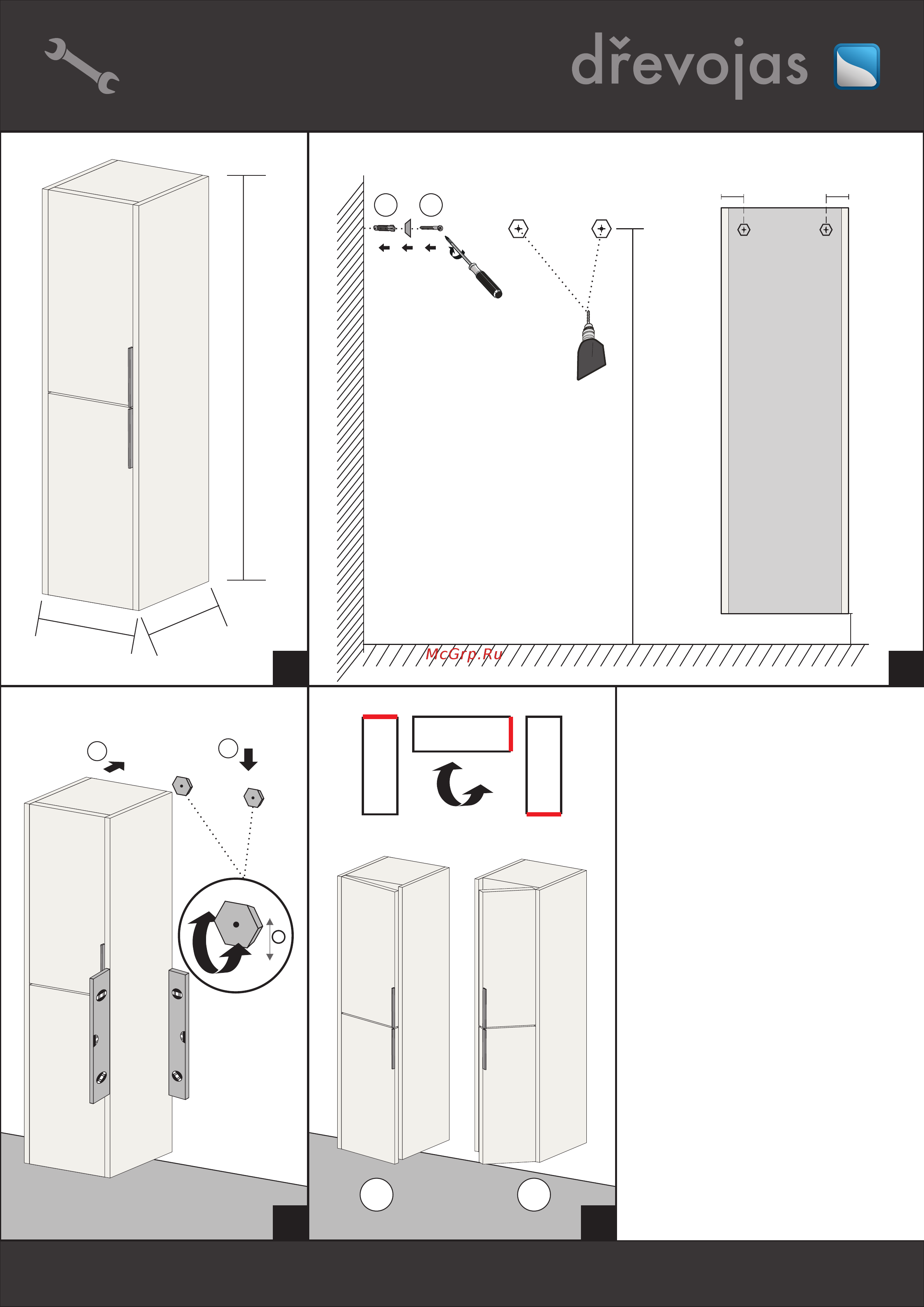 dřevojas

McGrp.Ru