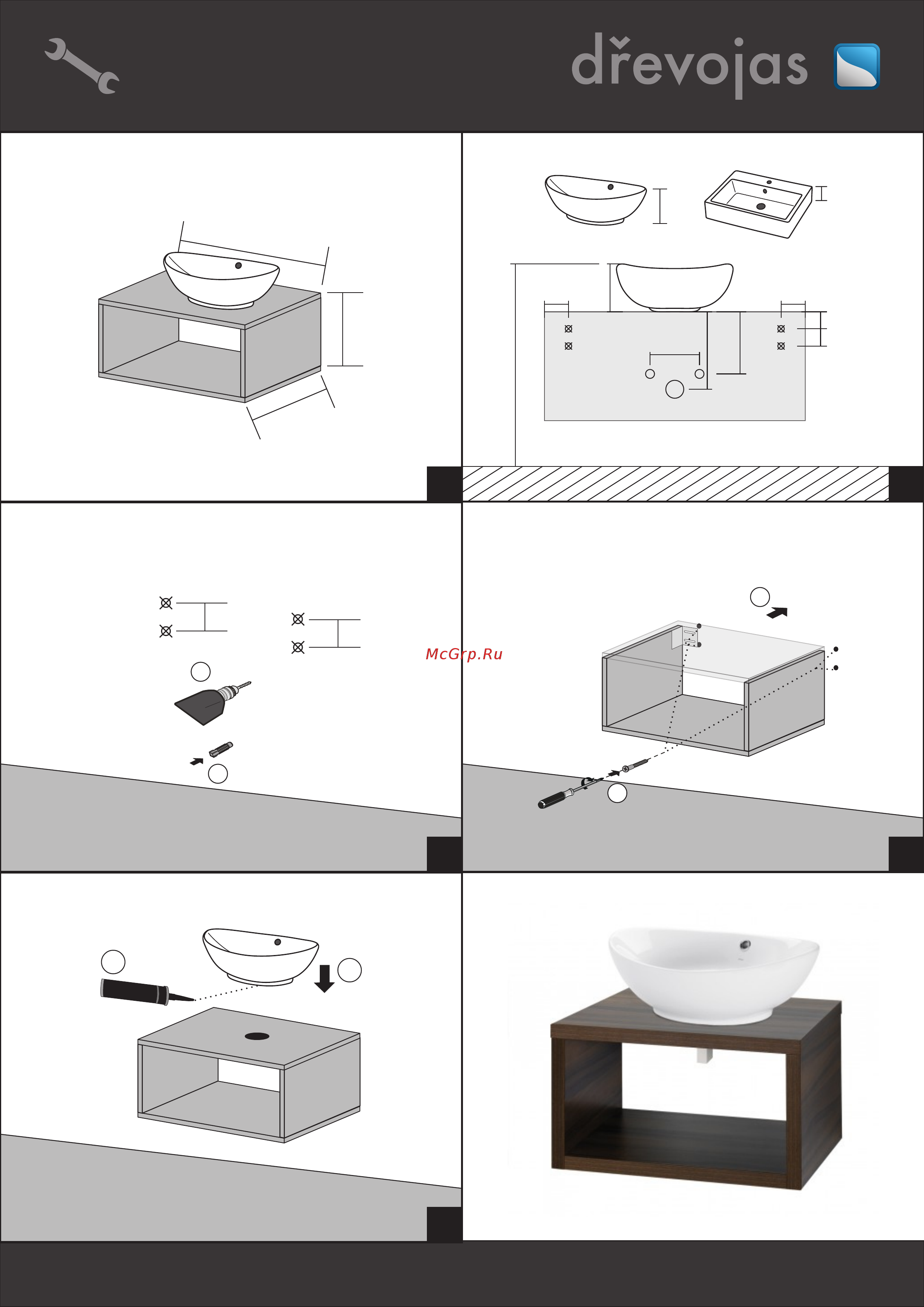 dřevojas

McGrp.Ru