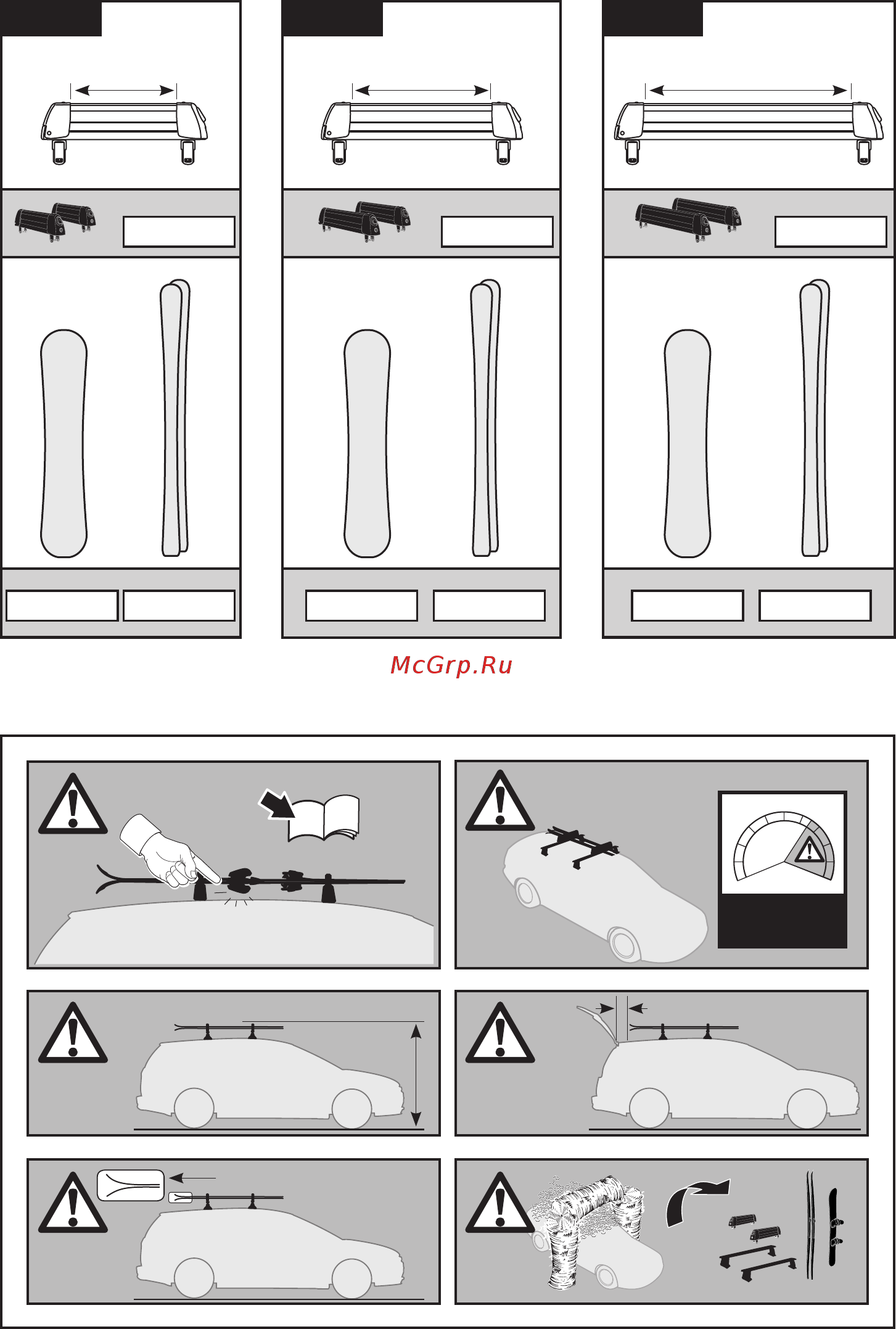 McGrp.Ru