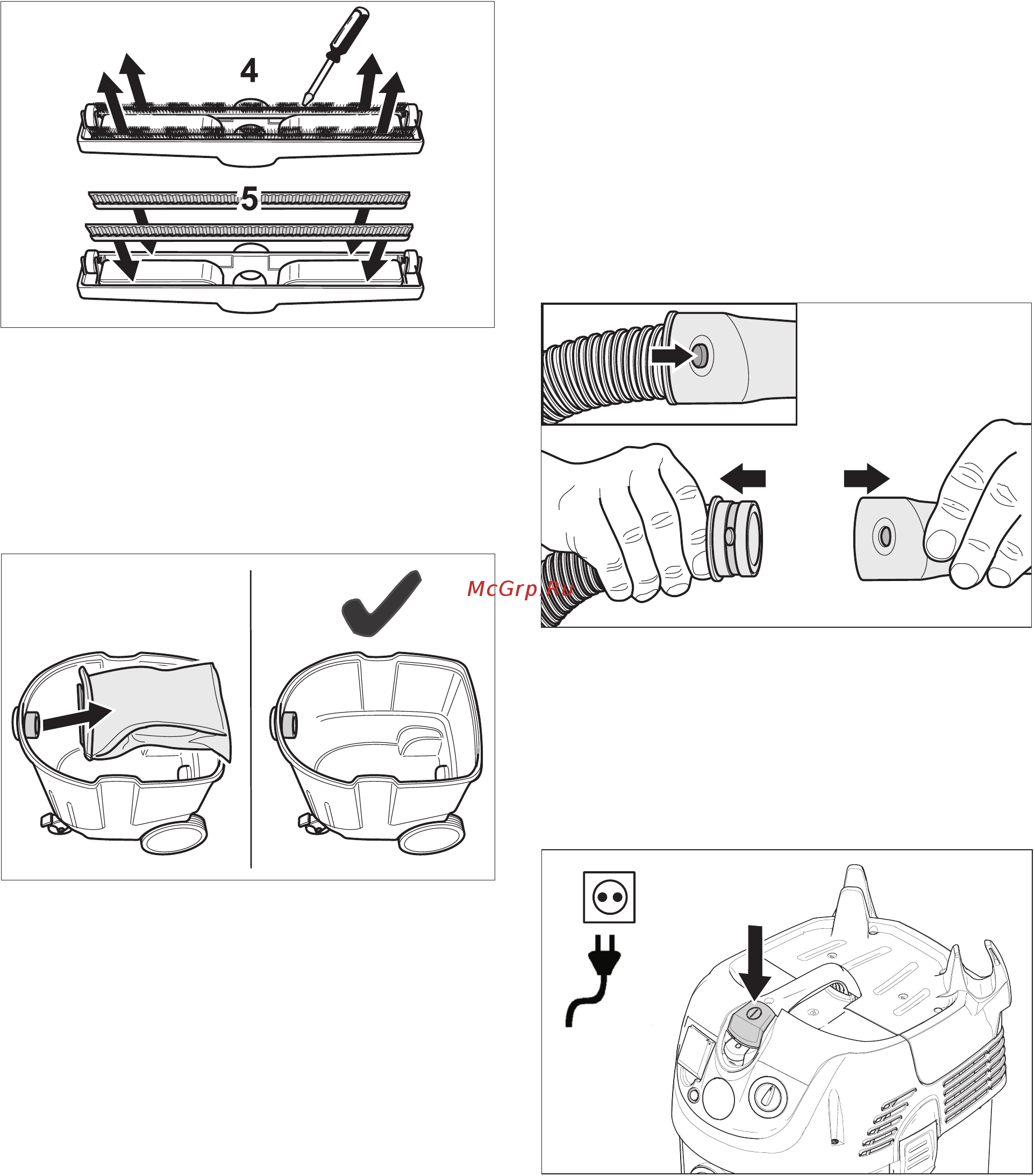 4

5

McGrp.Ru