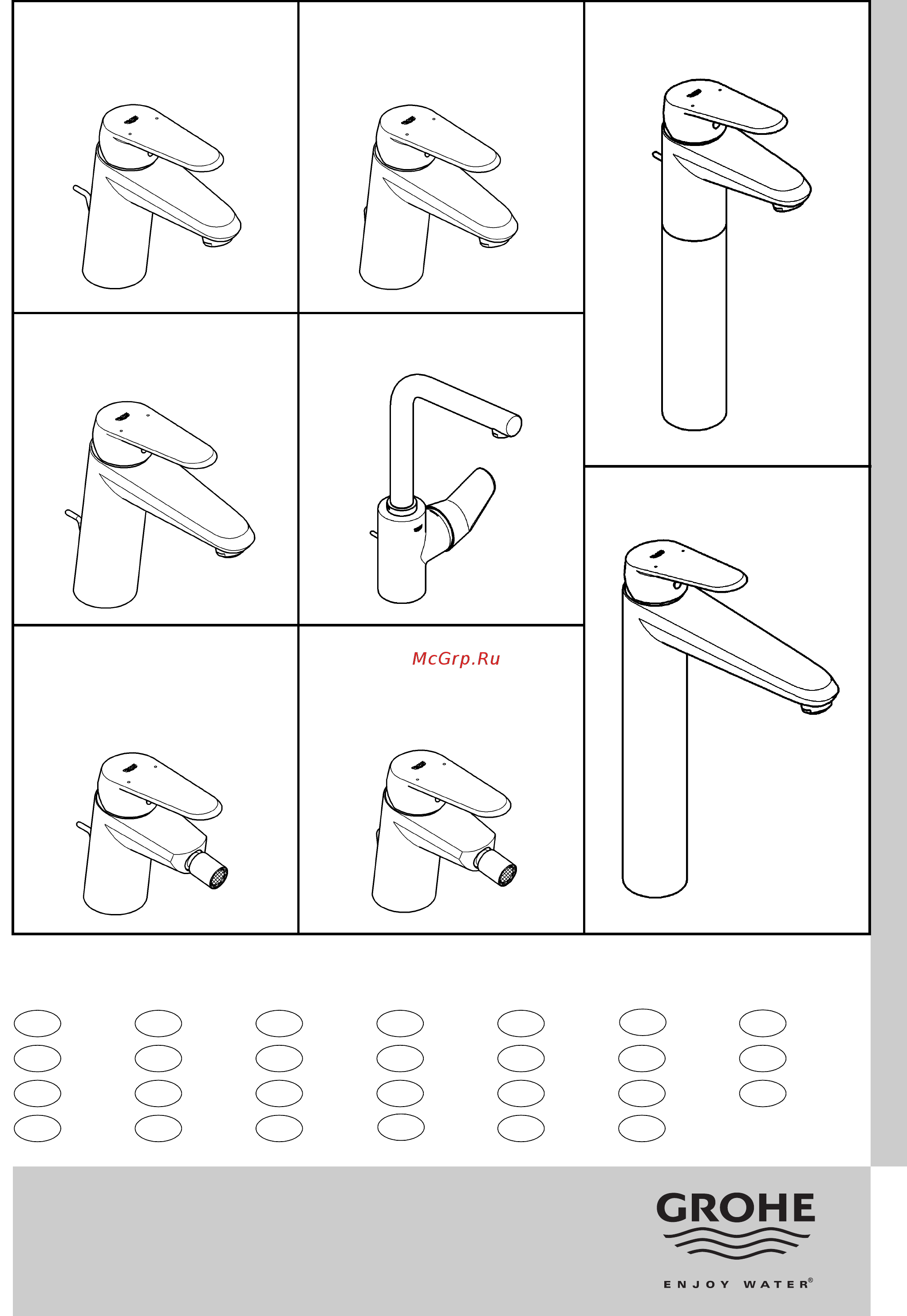 McGrp.Ru

GROHE
ENJOY WATER®