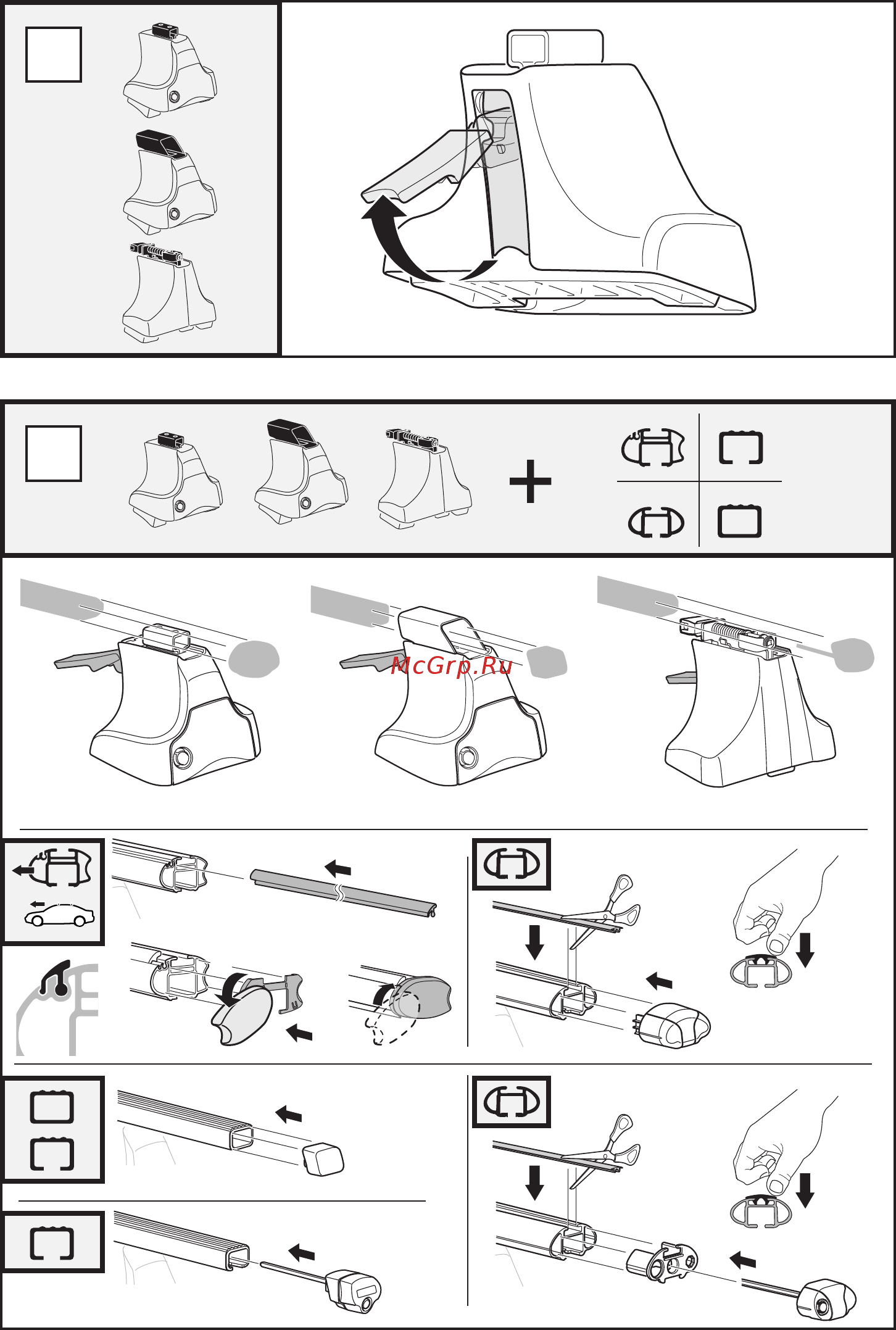 McGrp.Ru