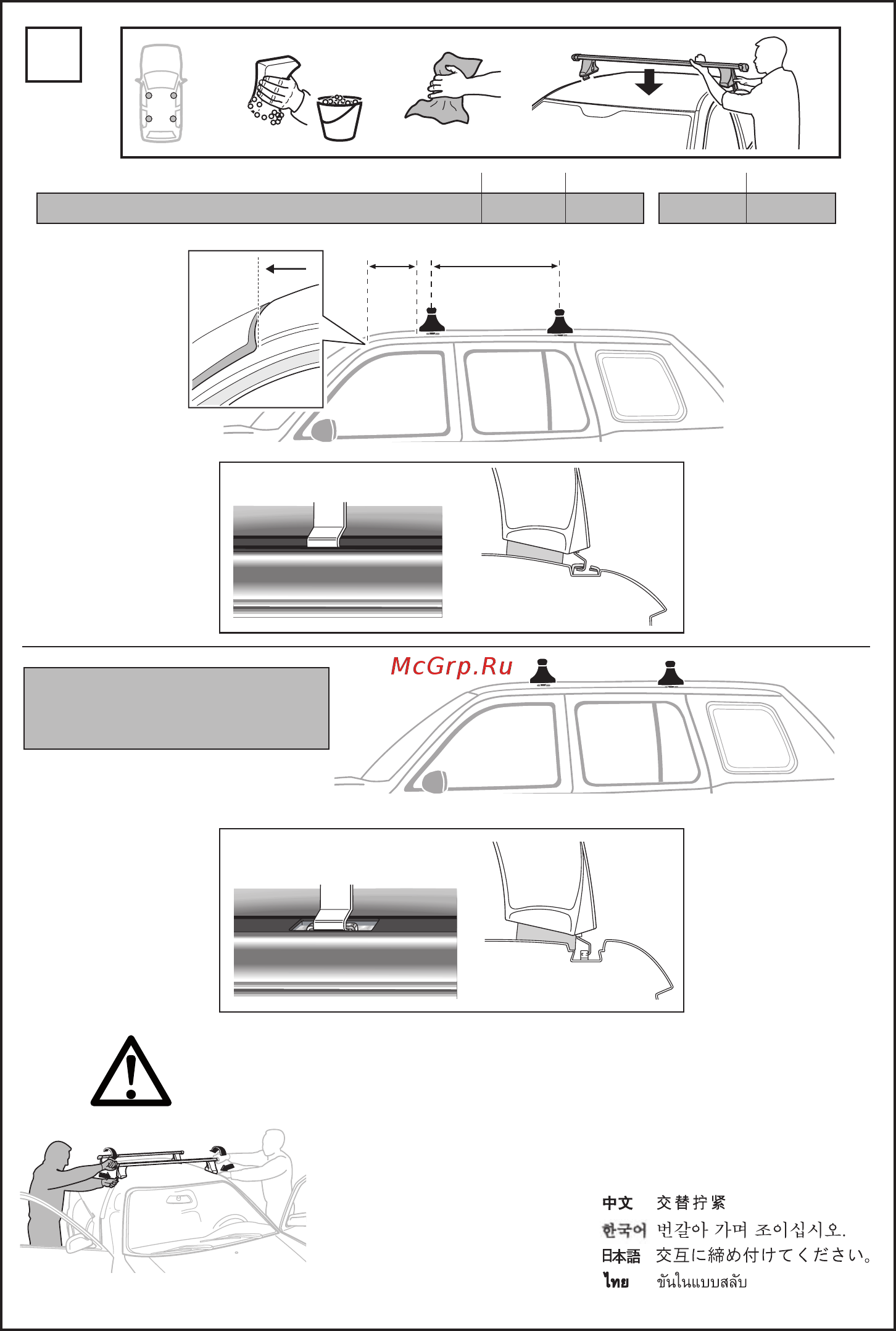 McGrp.Ru

中文 交替拧紧
한국어 번갈아 가며 조이십시오.
日本語 交互に締め付けてください。
ไทย ขันในแบบสลับ