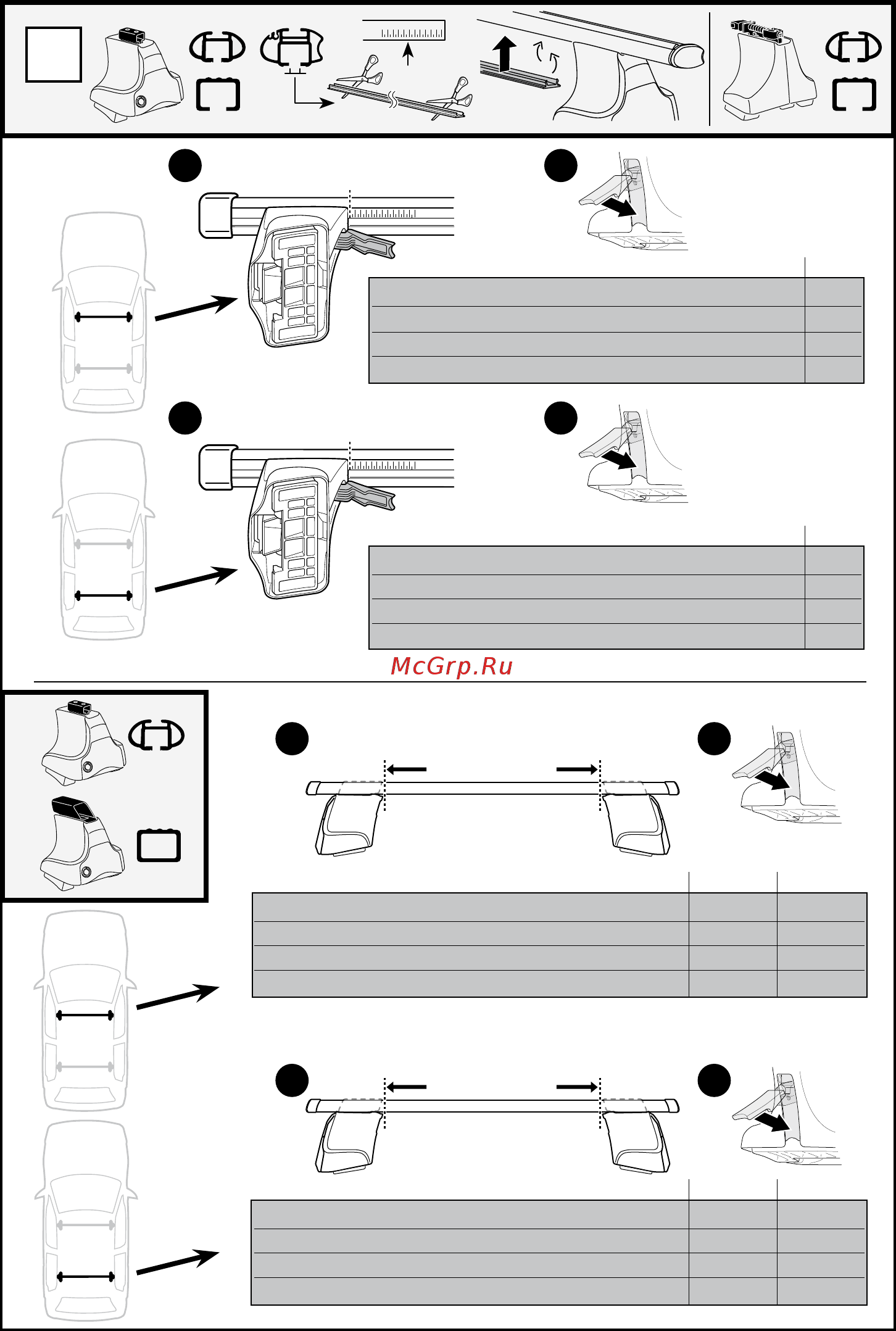 McGrp.Ru