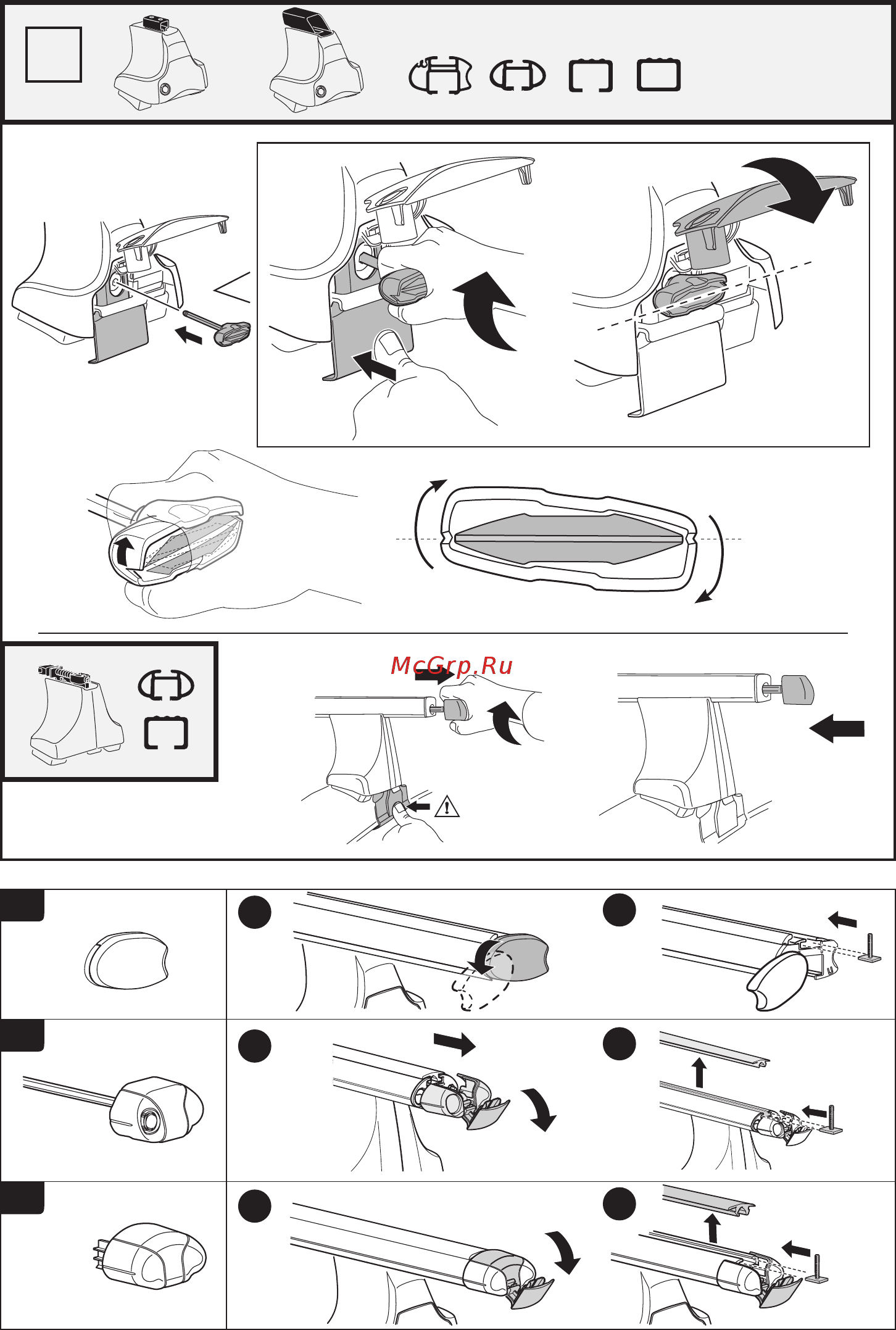 McGrp.Ru