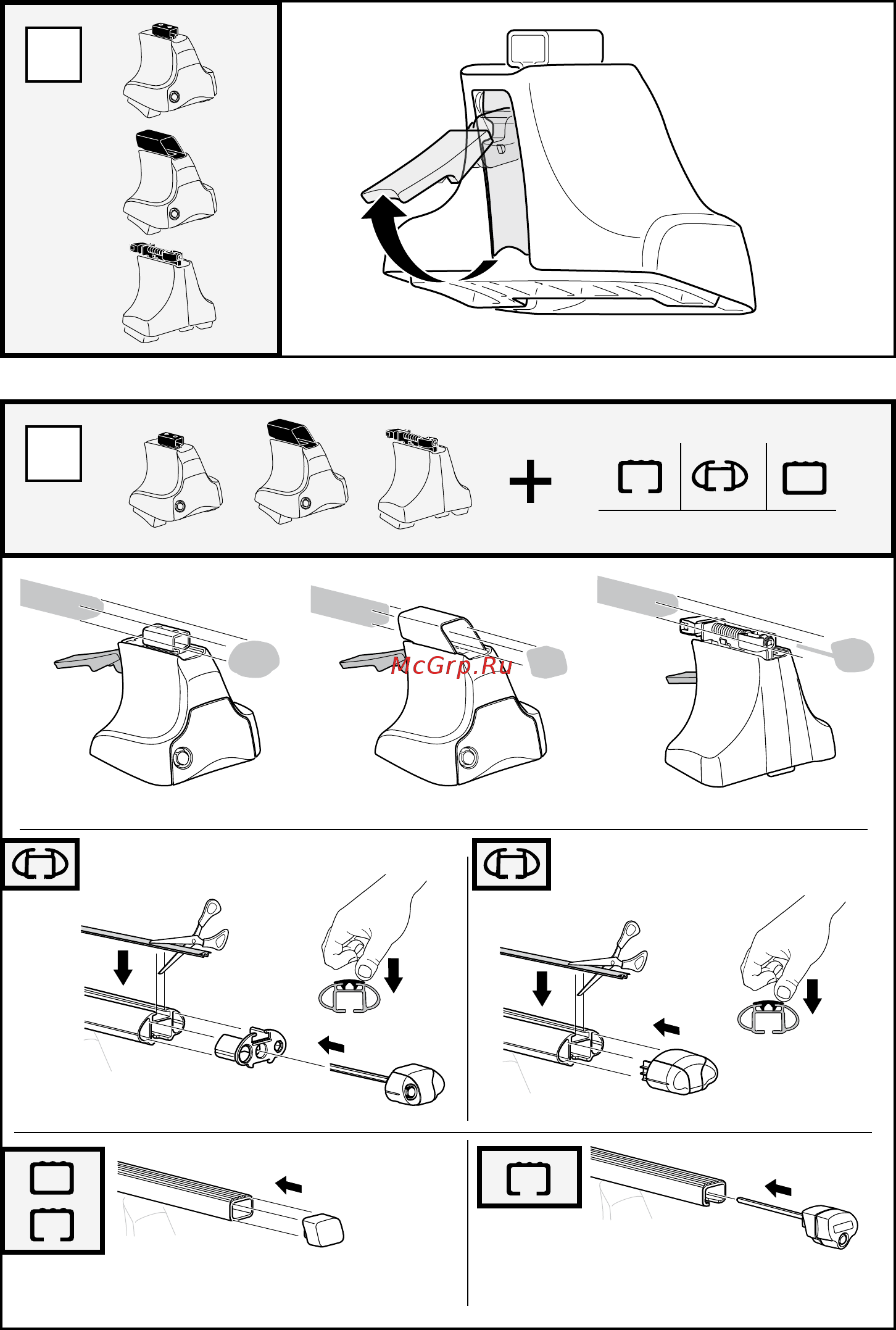 McGrp.Ru