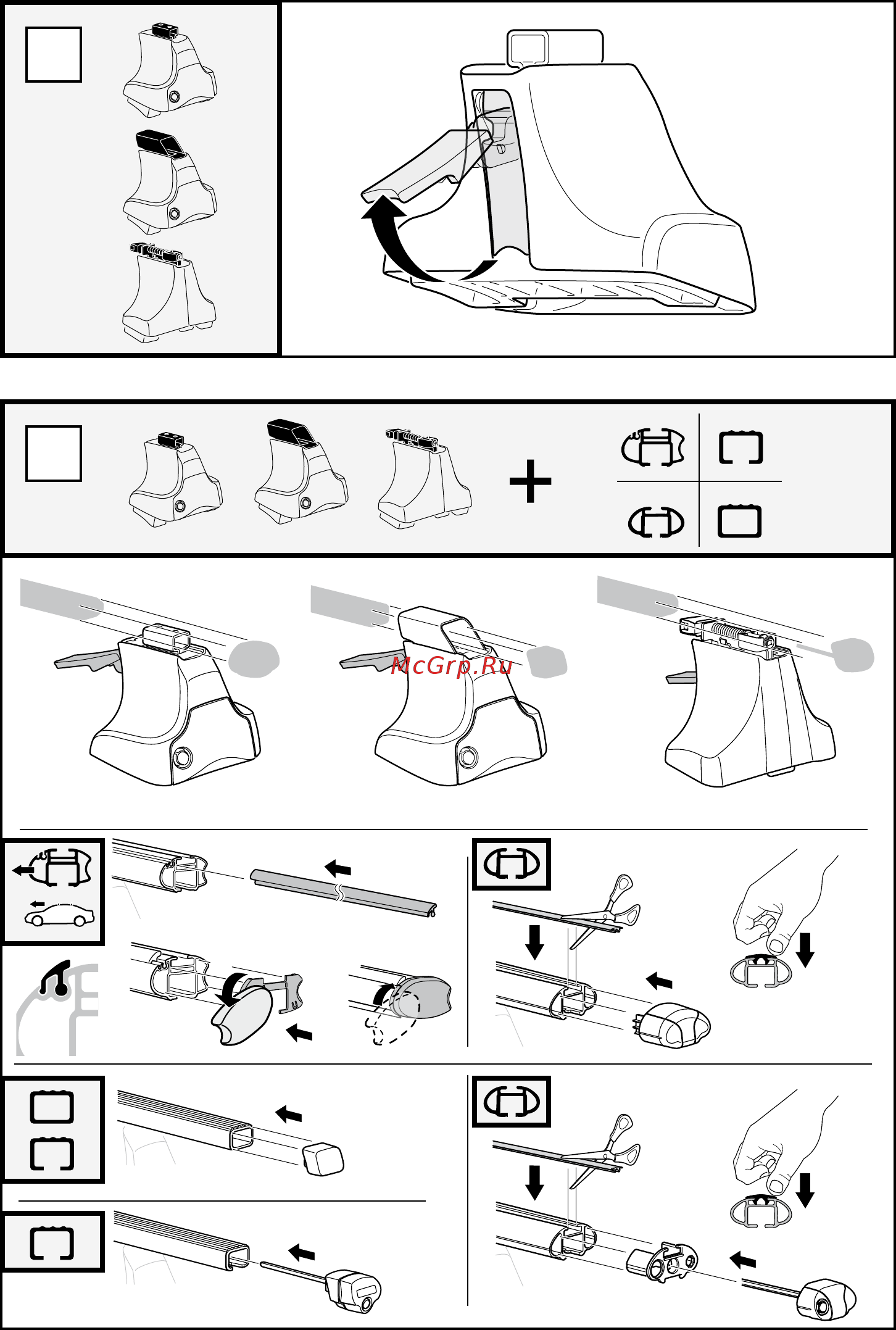 McGrp.Ru