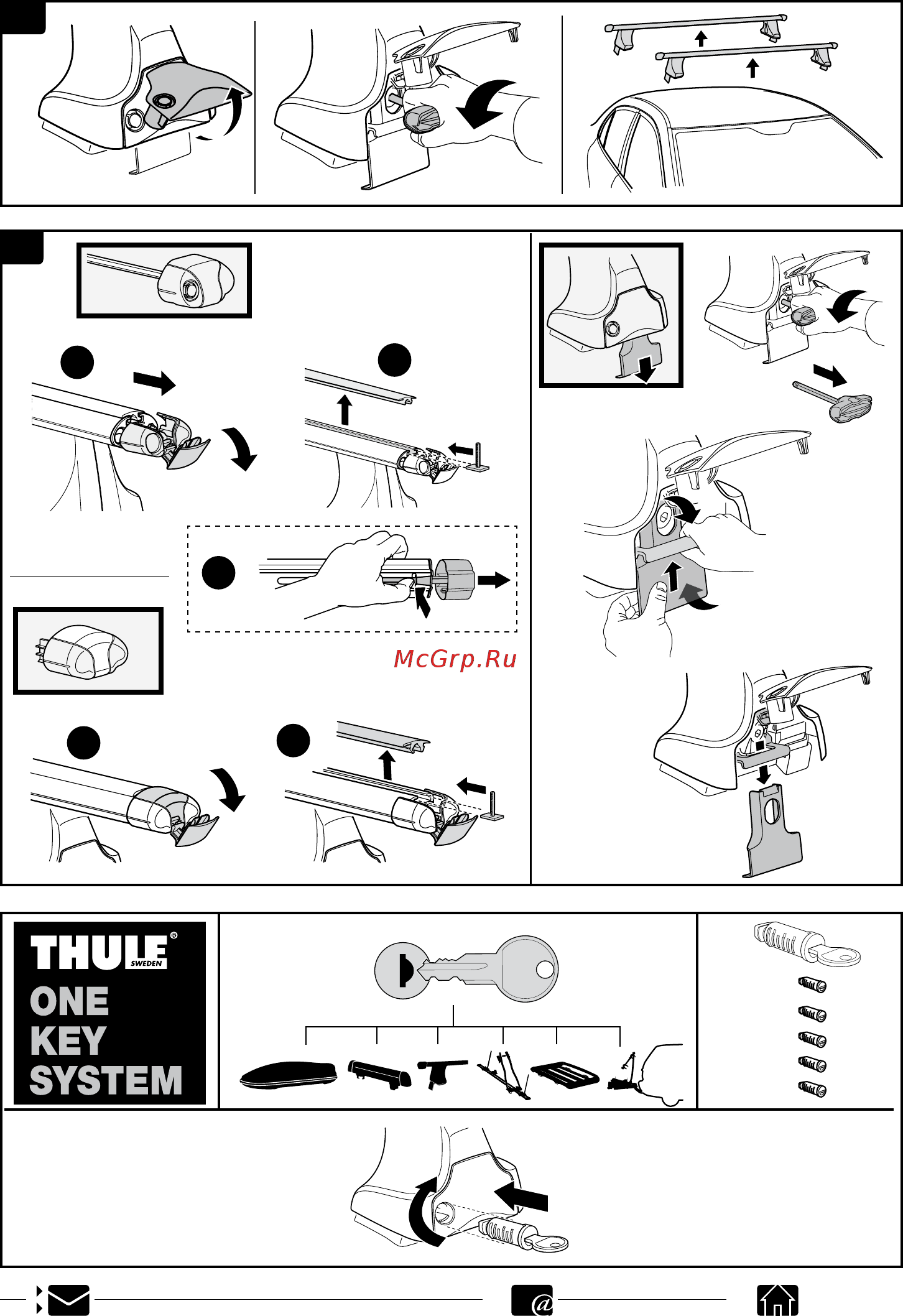 McGrp.Ru

THULE® SWEDEN
ONE
KEY
SYSTEM

@