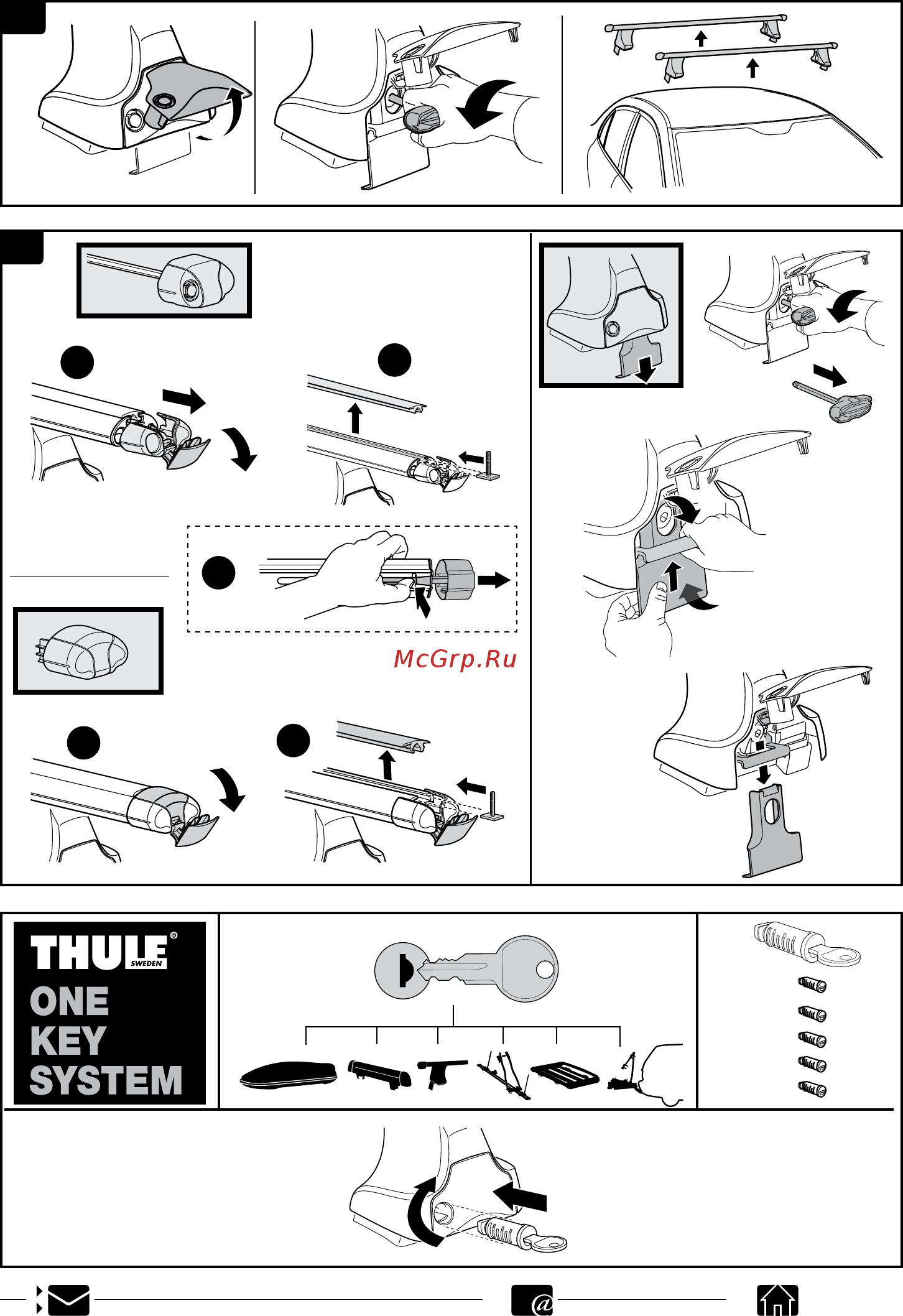 McGrp.Ru

THULE® SWEDEN
ONE
KEY
SYSTEM

@