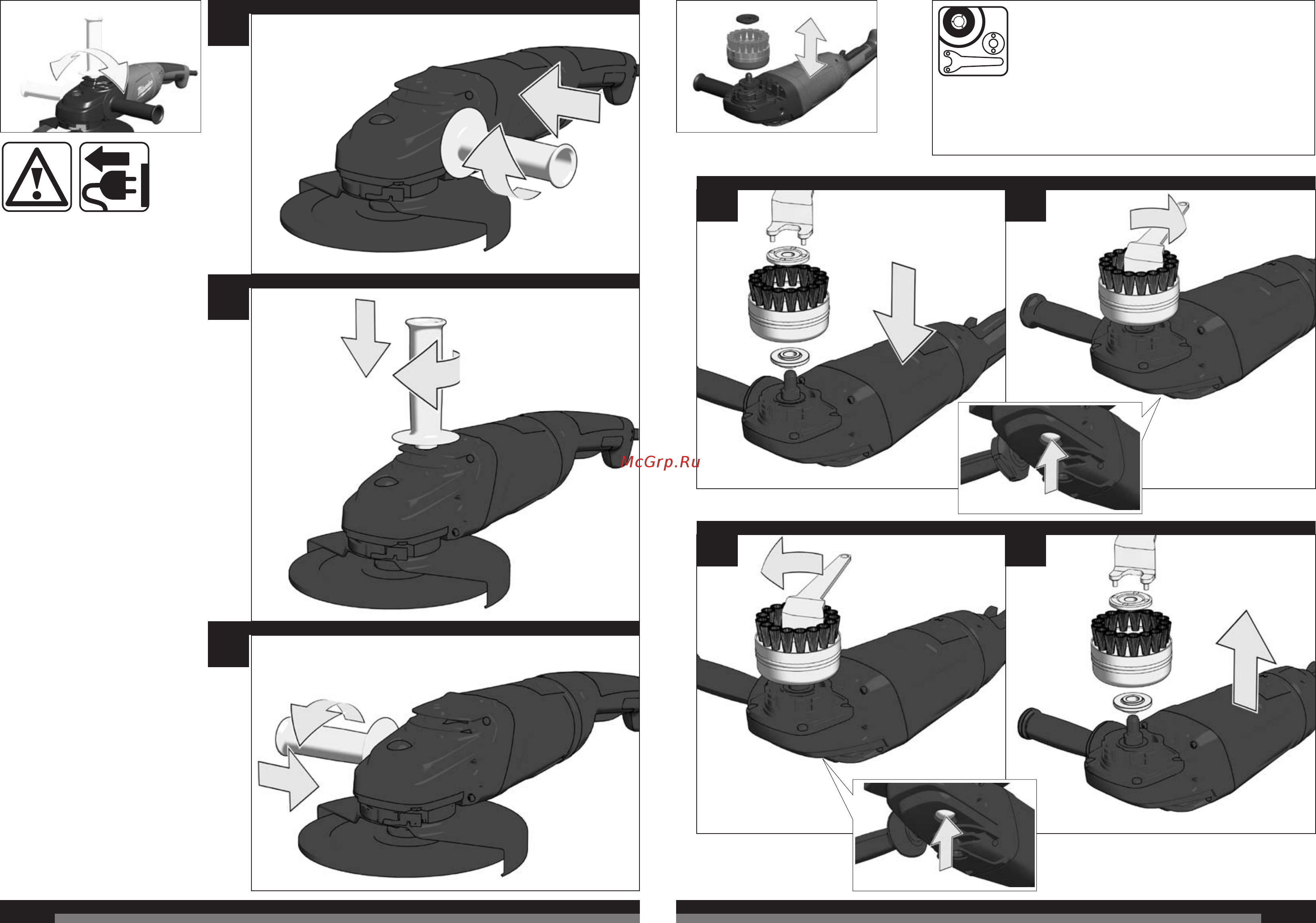 McGrp.Ru