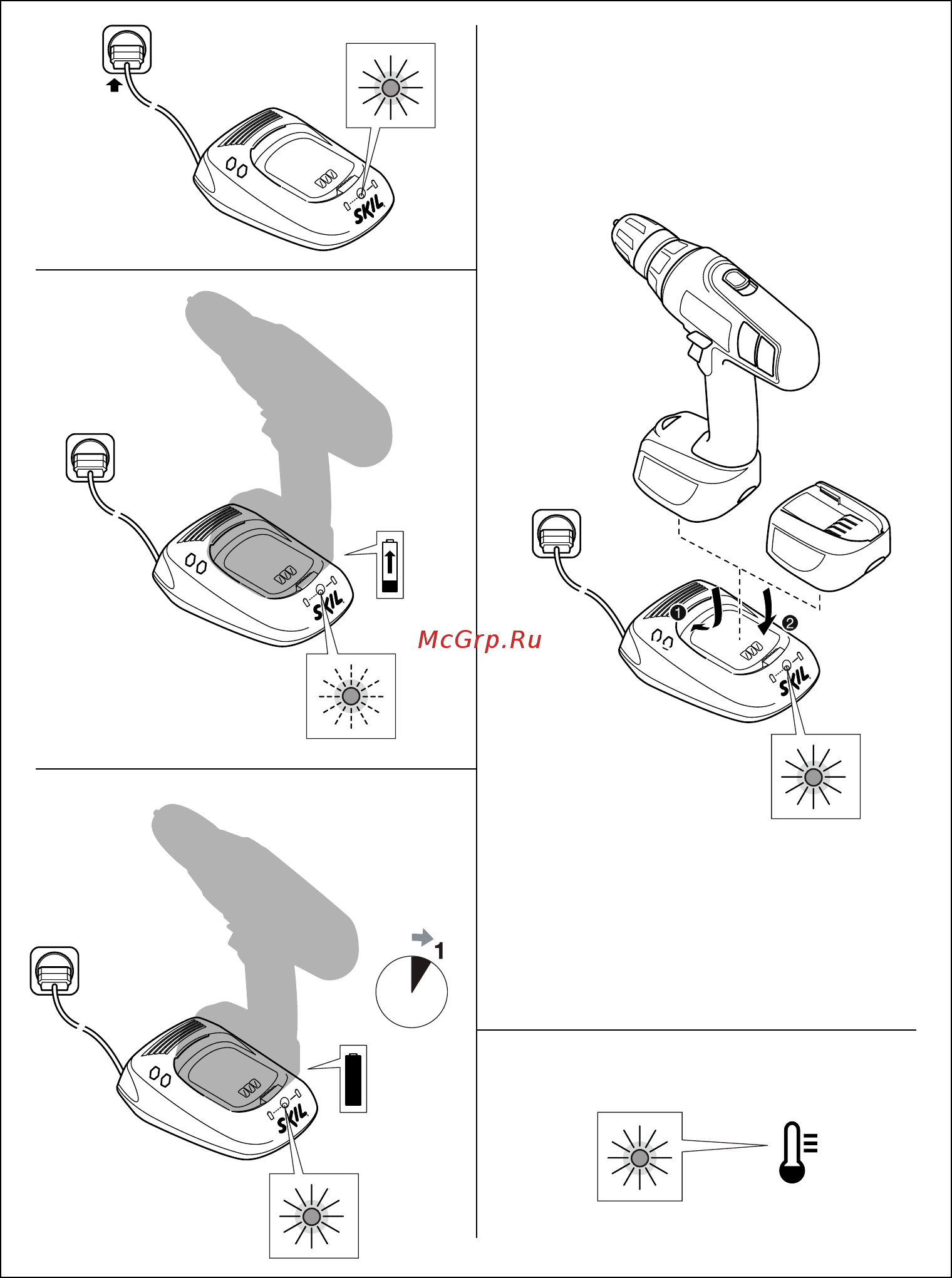 SKIL

SKIL

McGrp.Ru

1

SKIL

1
2

SKIL