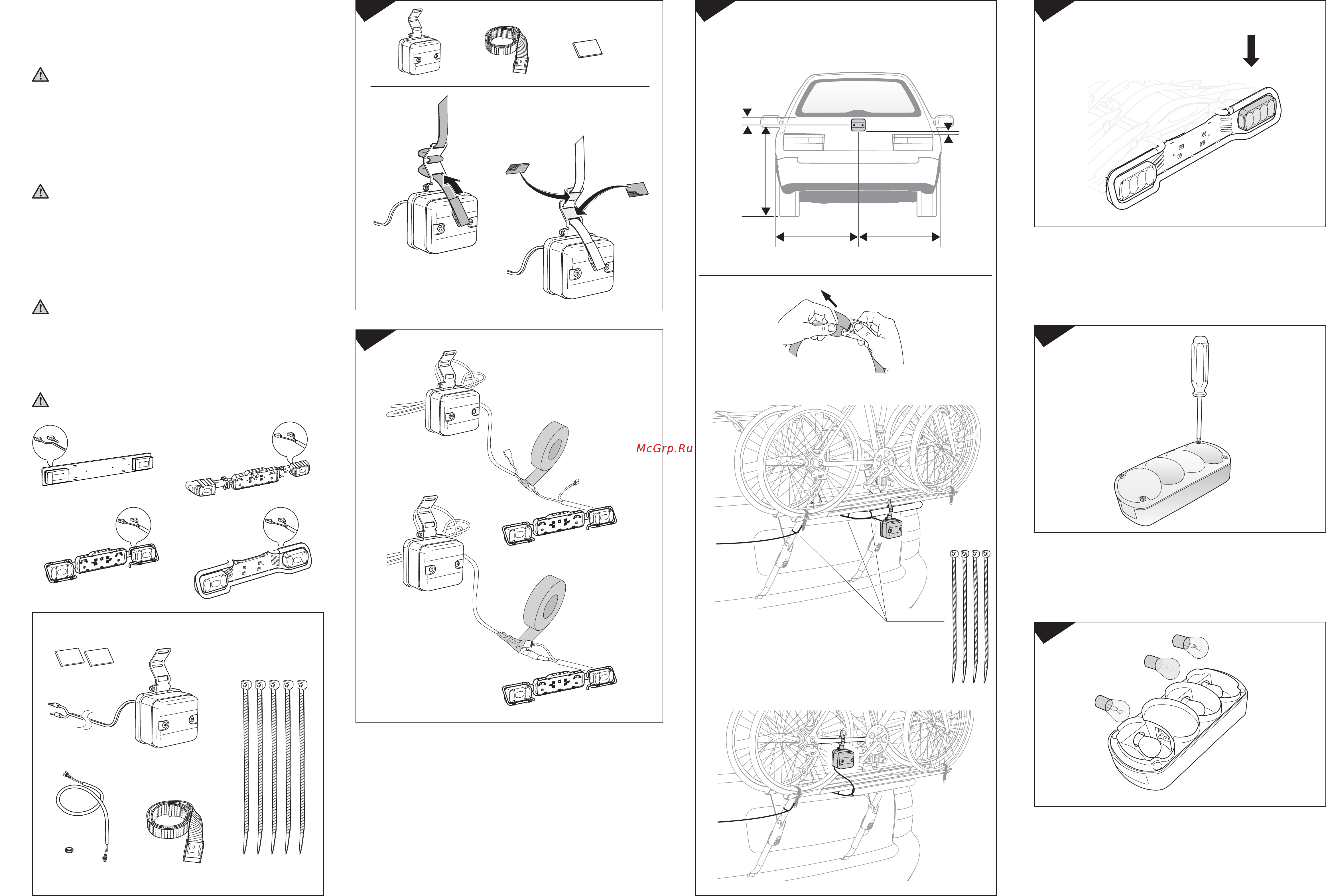 McGrp.Ru