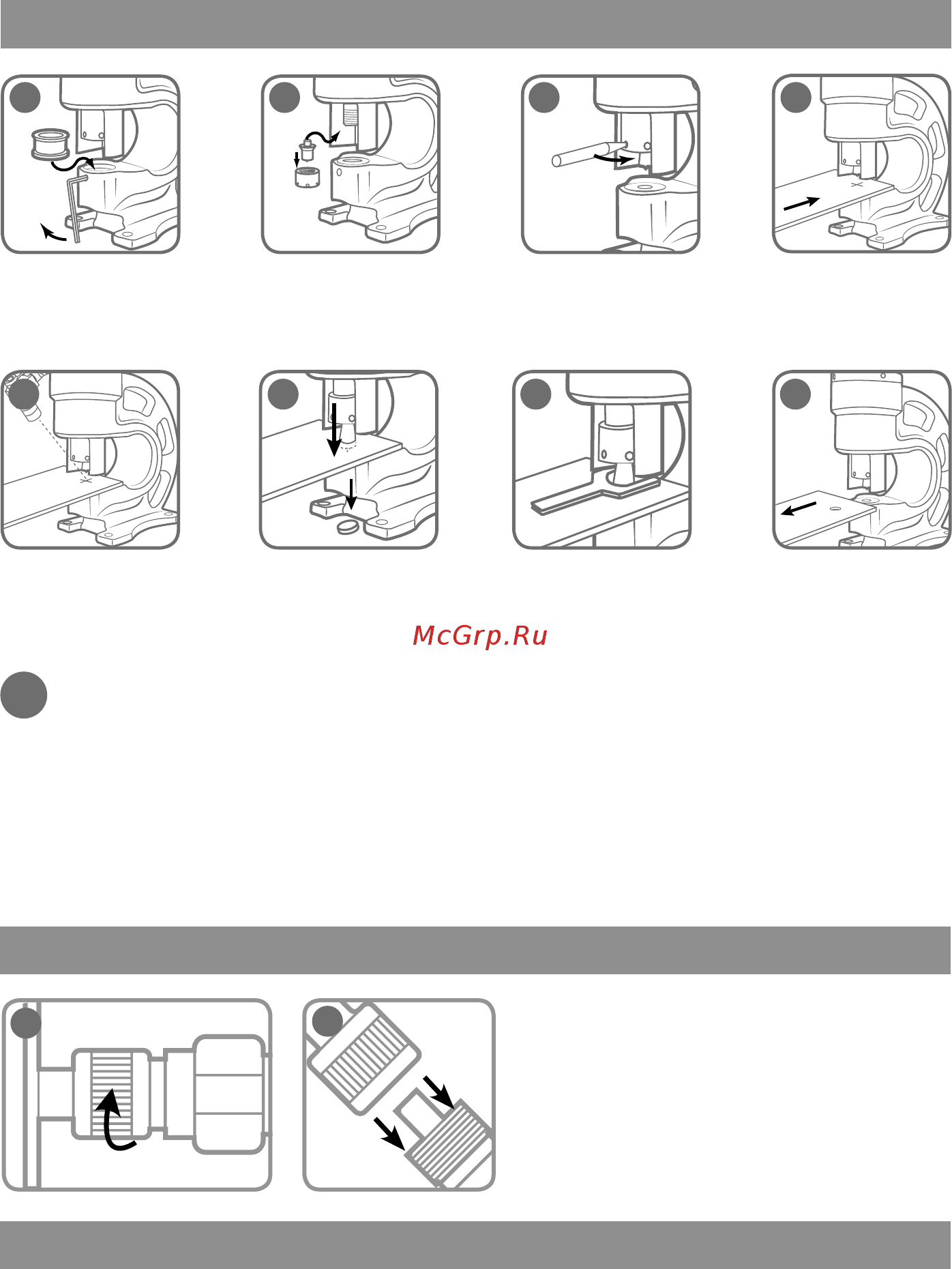 McGrp.Ru