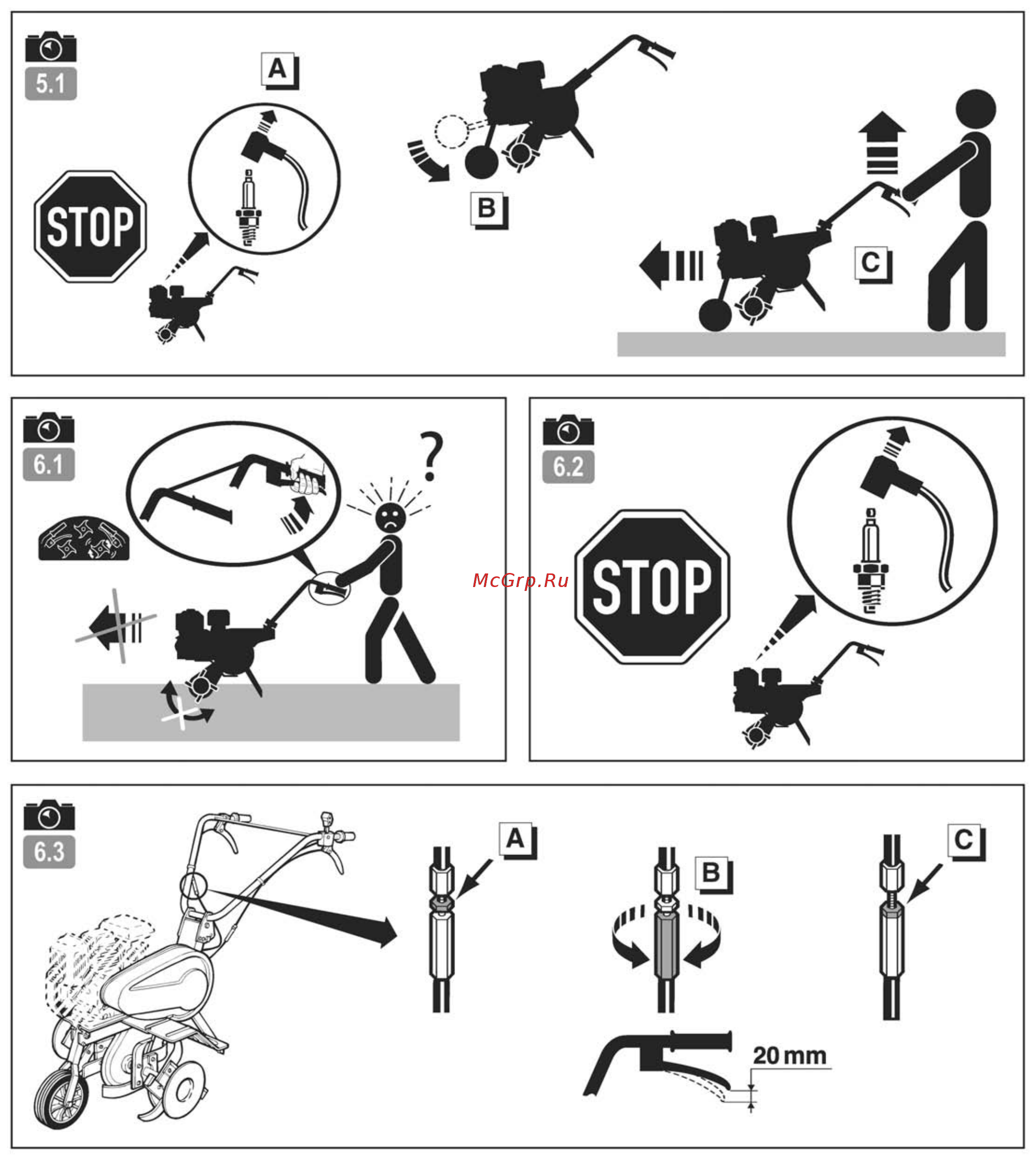 5.1

A

STOP

B

C

6.1

?

McGrp.Ru

6.2

STOP

6.3

A

B

C

20 mm