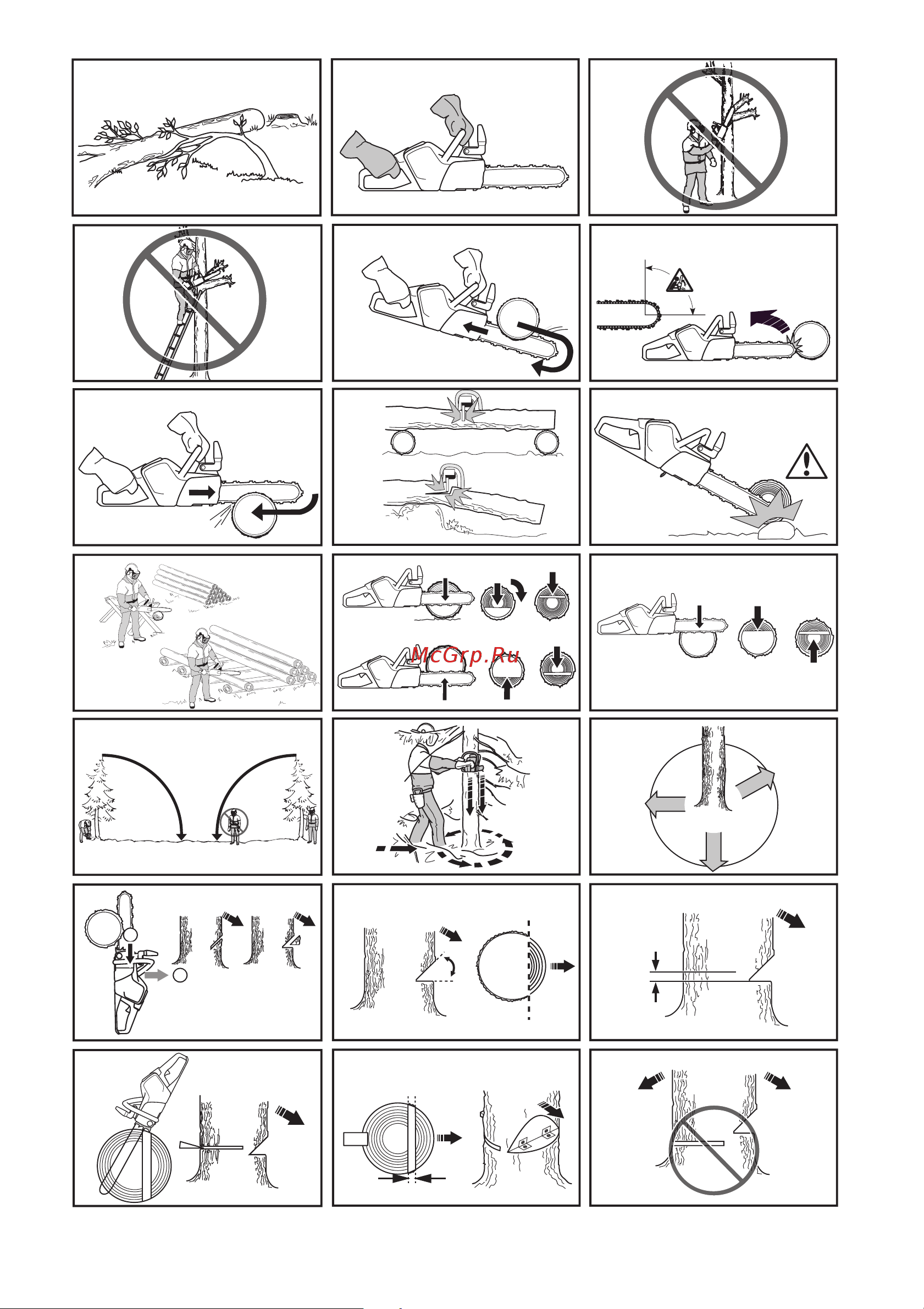 McGrp.Ru