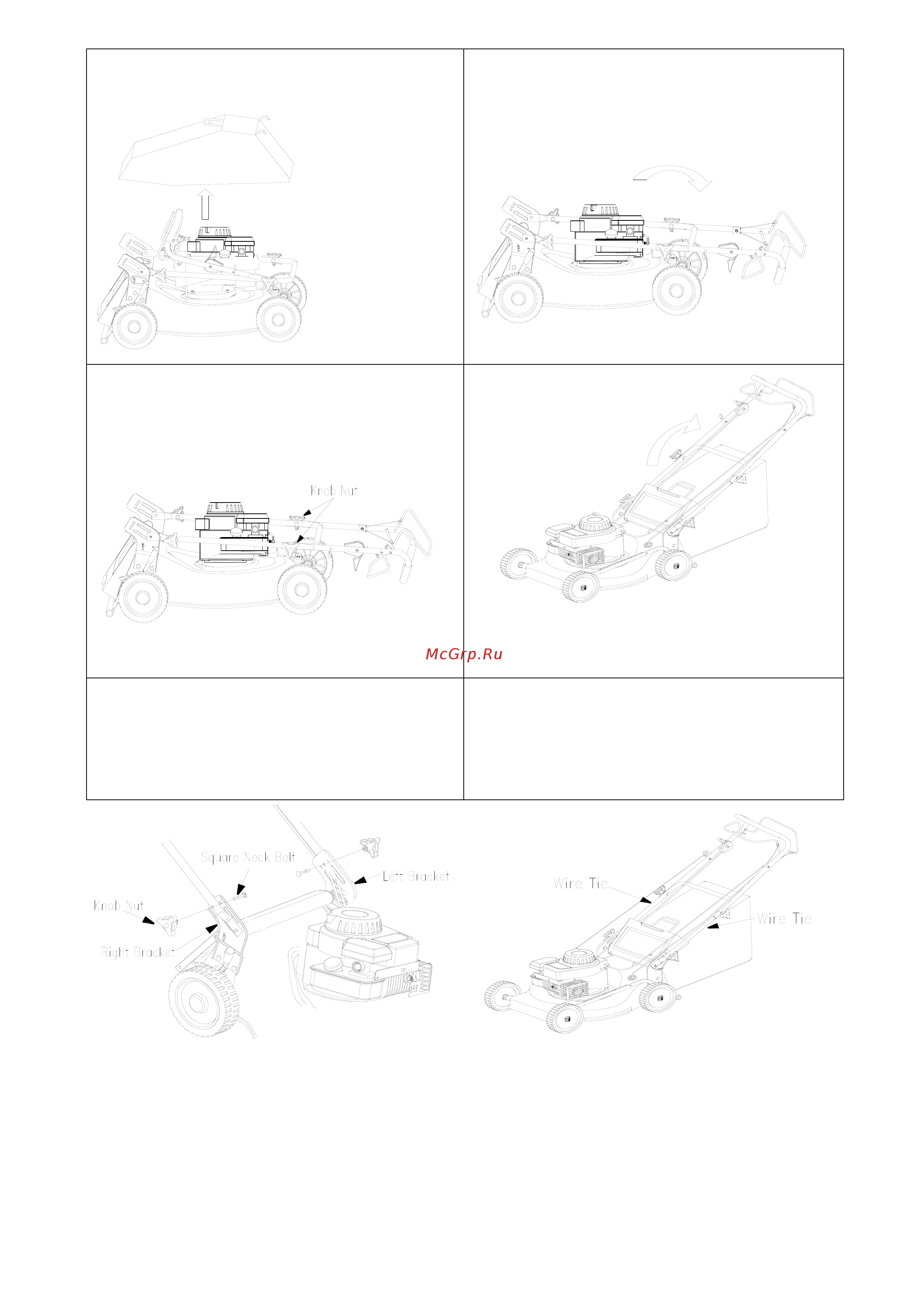 Knob Nut

McGrp.Ru

Square Neck Bolt

Left Bracket

Knob Nut

Right Bracket

Wire Tie

Wire Tie