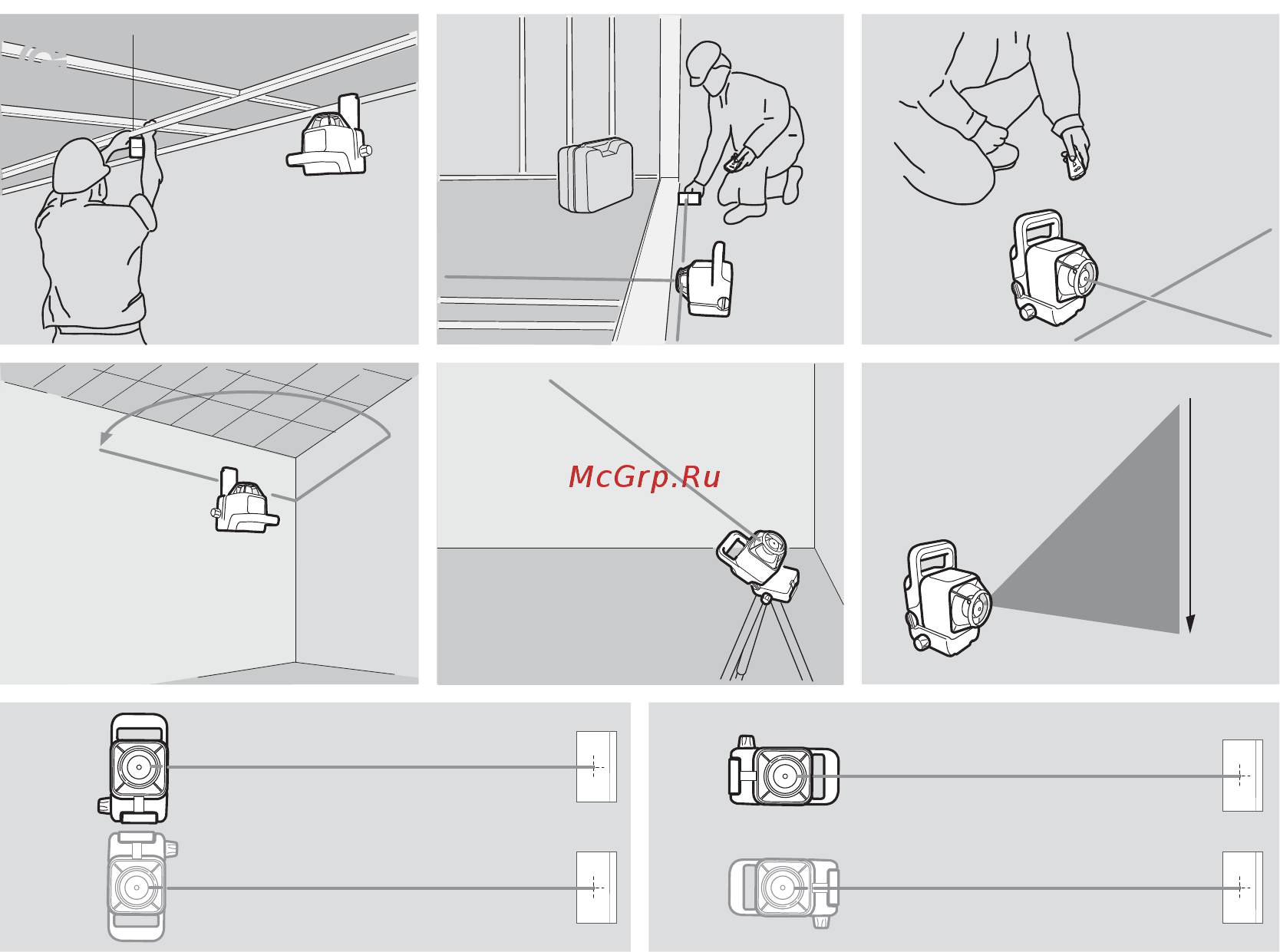 McGrp.Ru