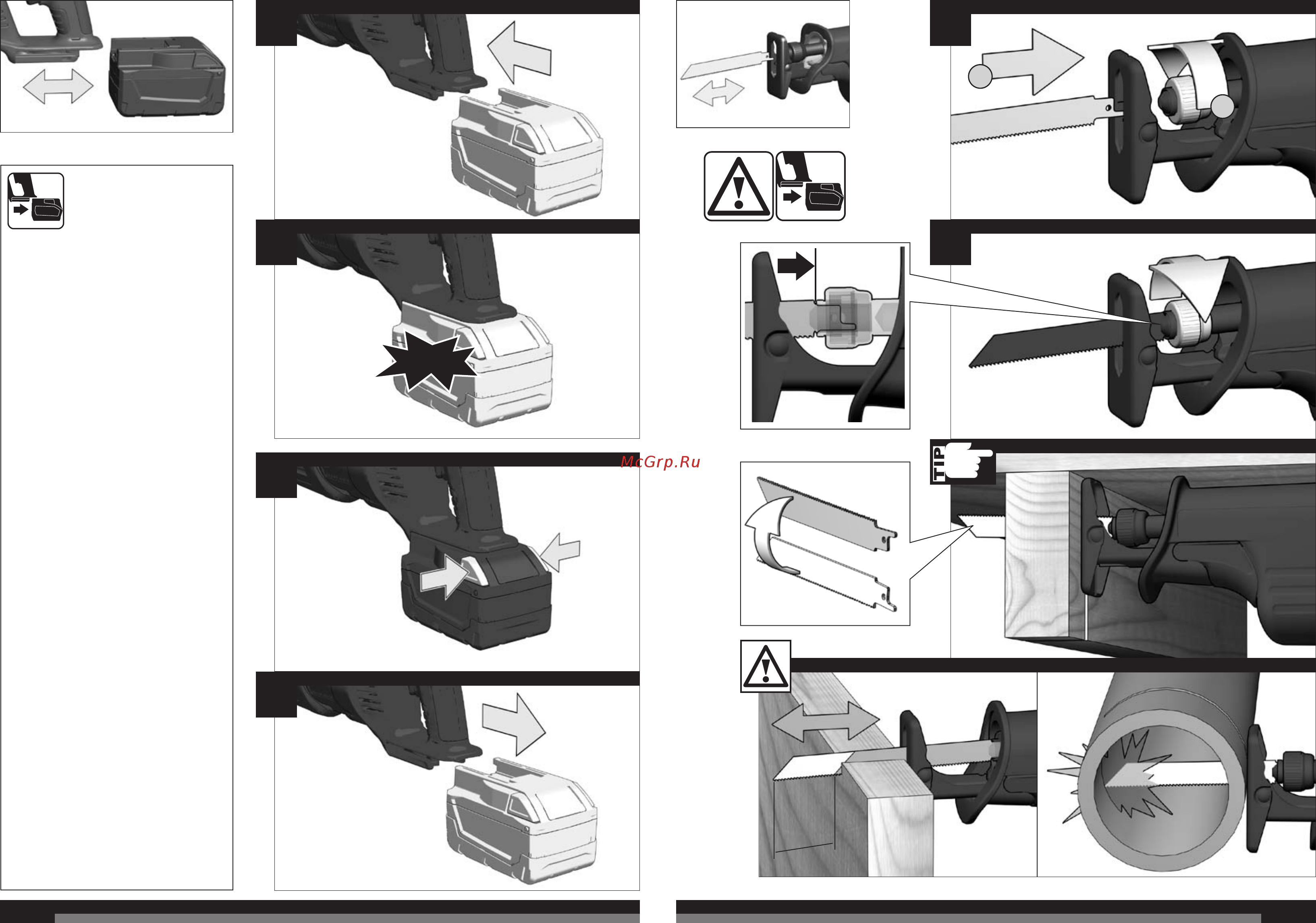 McGrp.Ru

TIP