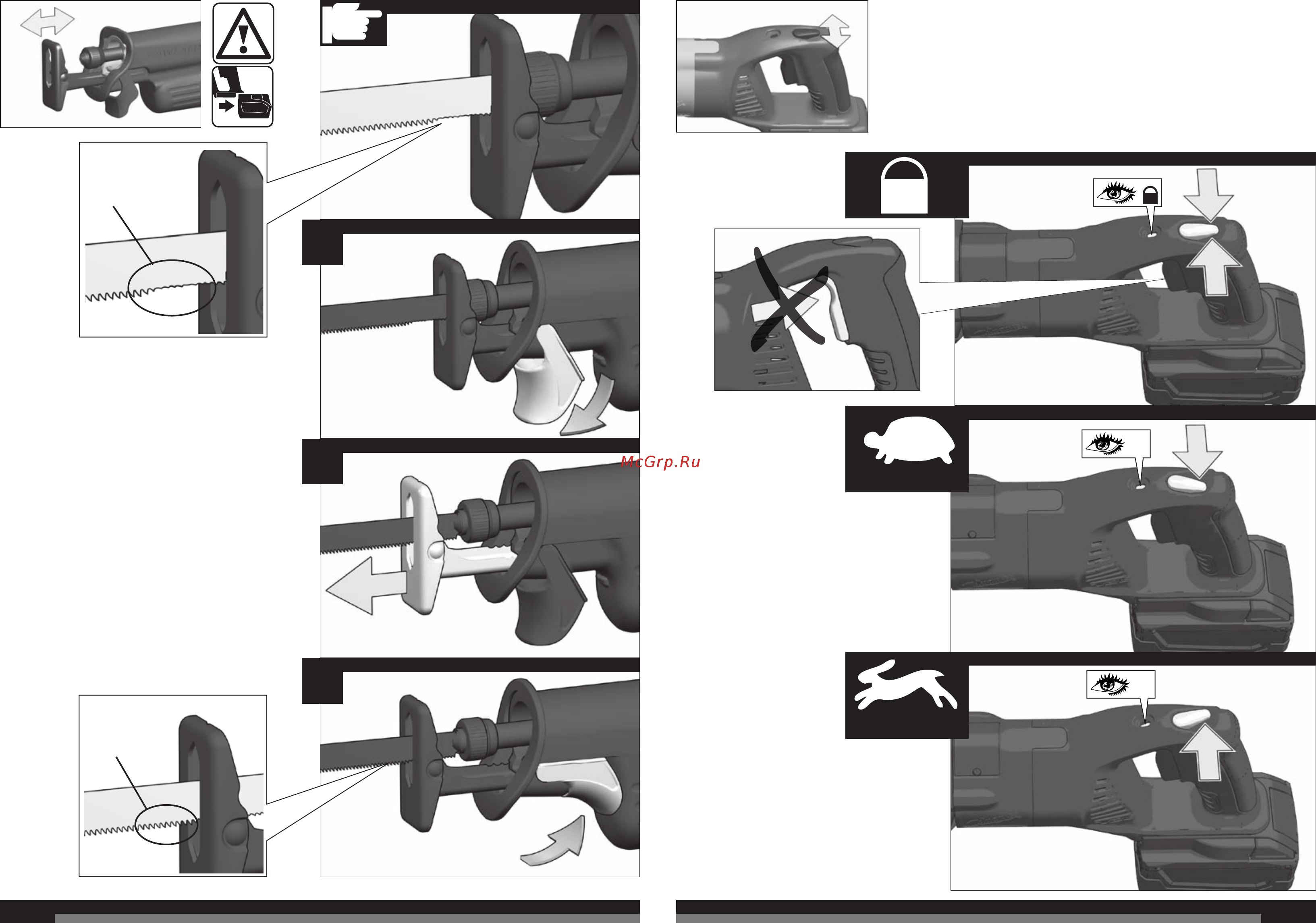 McGrp.Ru