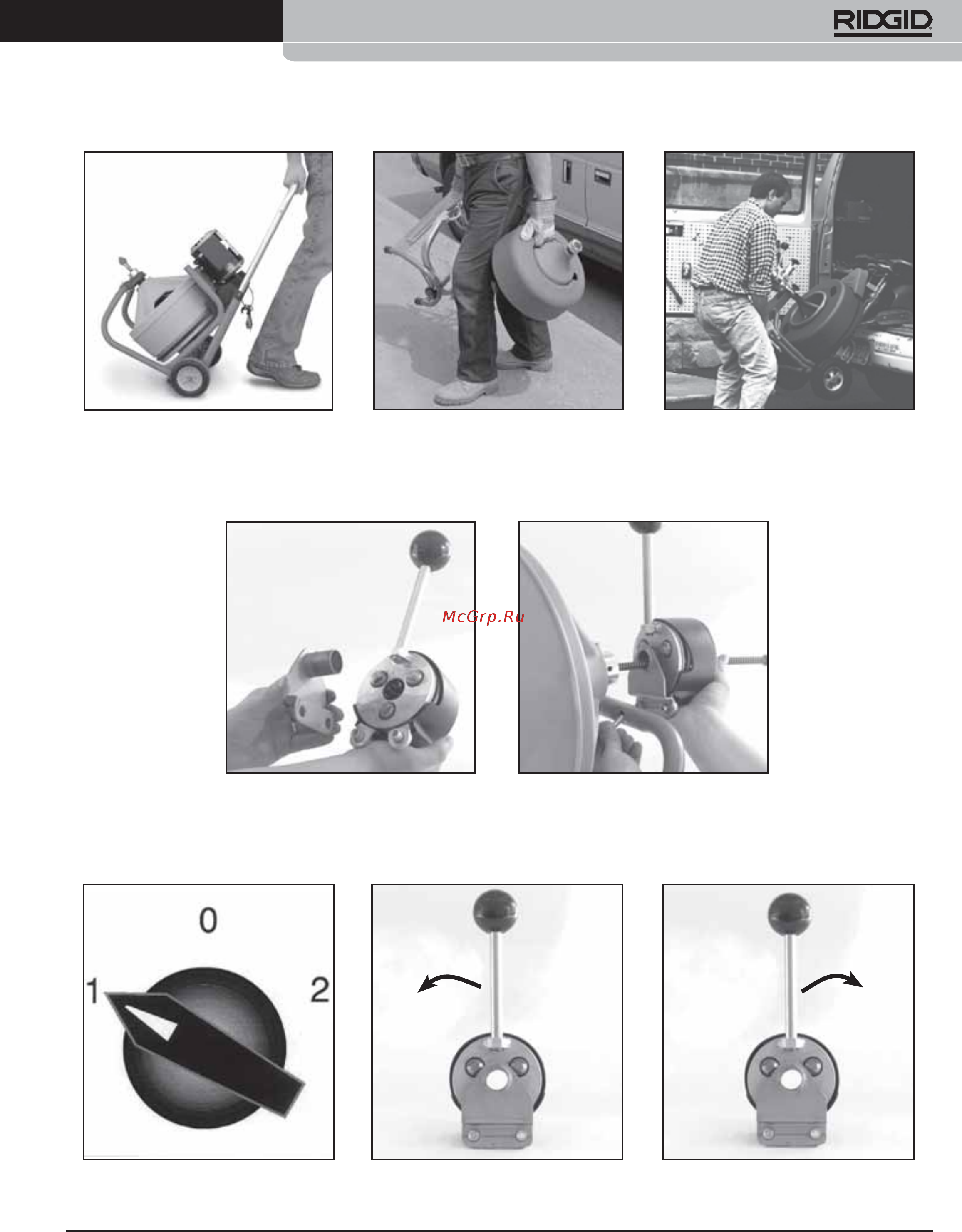 RIDGID

McGrp.Ru

0
1
2