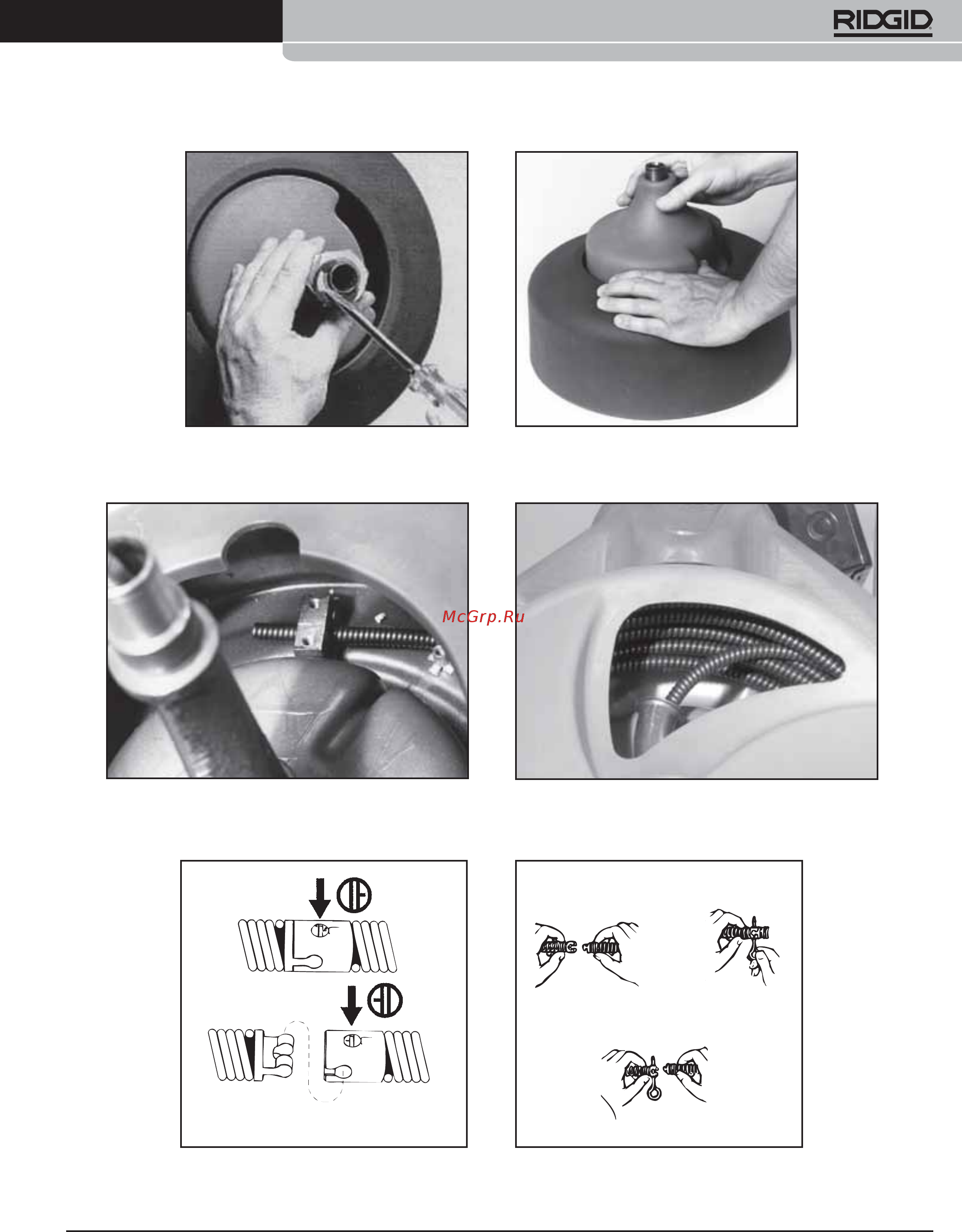 RIDGID

McGrp.Ru