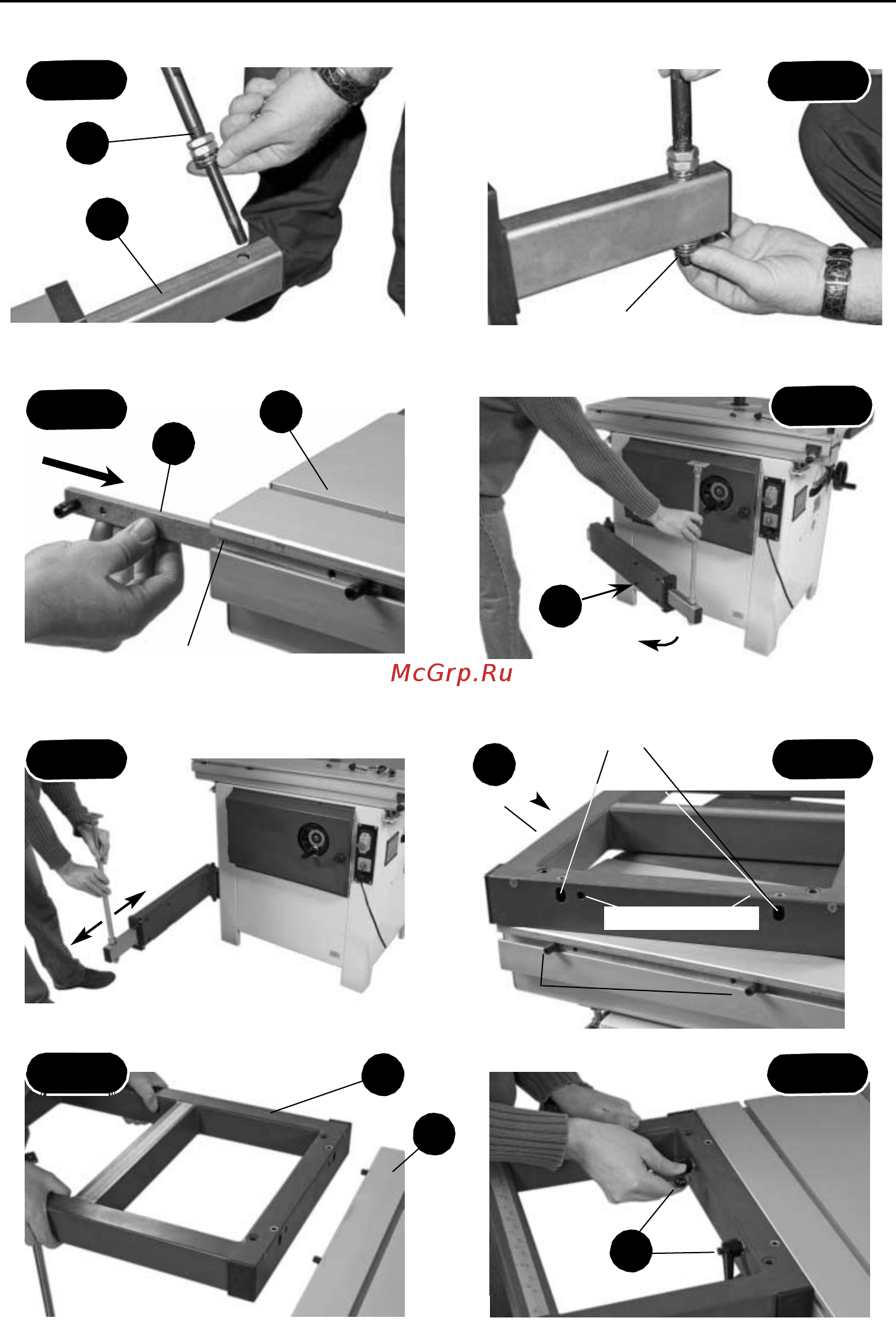 McGrp.Ru