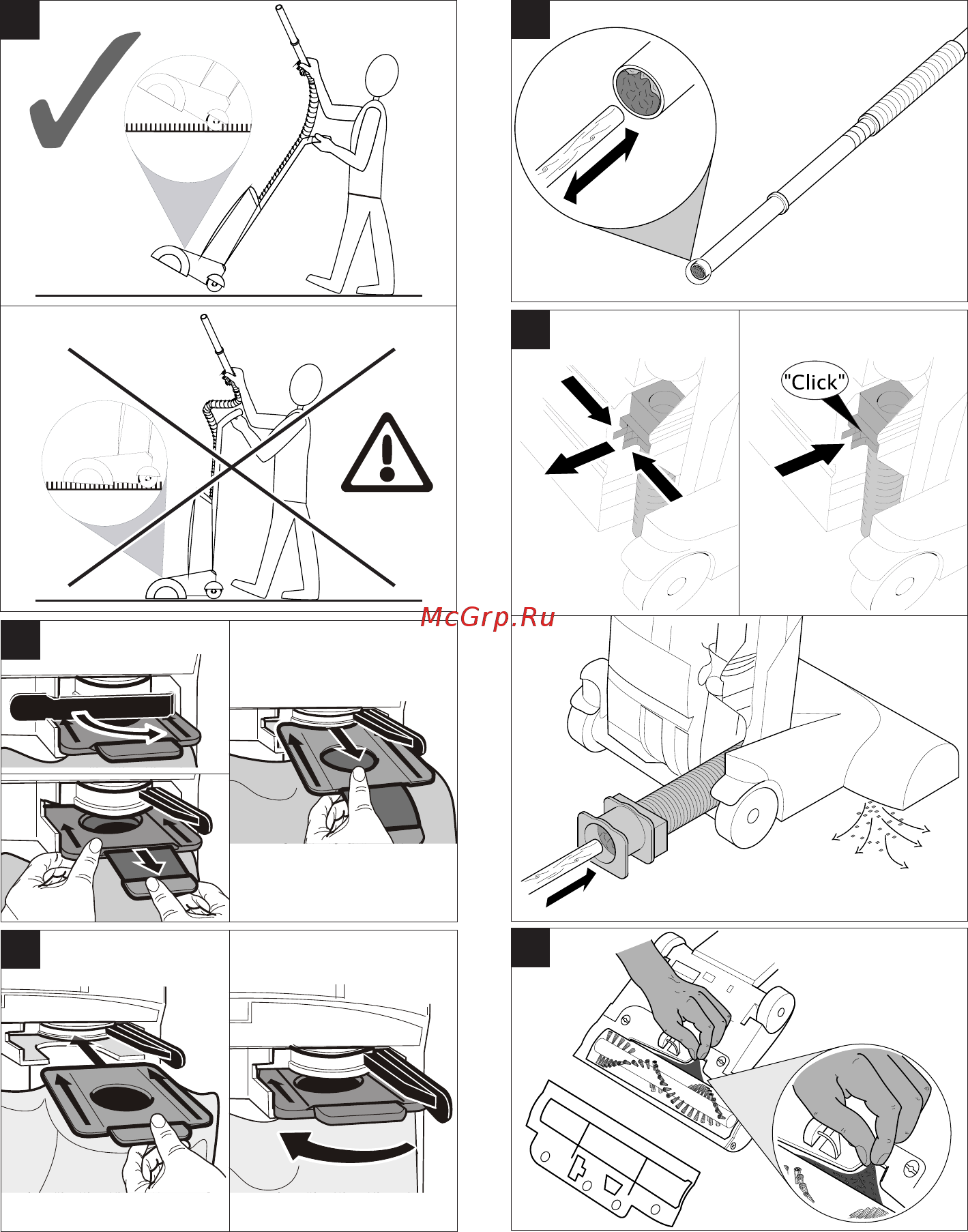 "Click"

McGrp.Ru