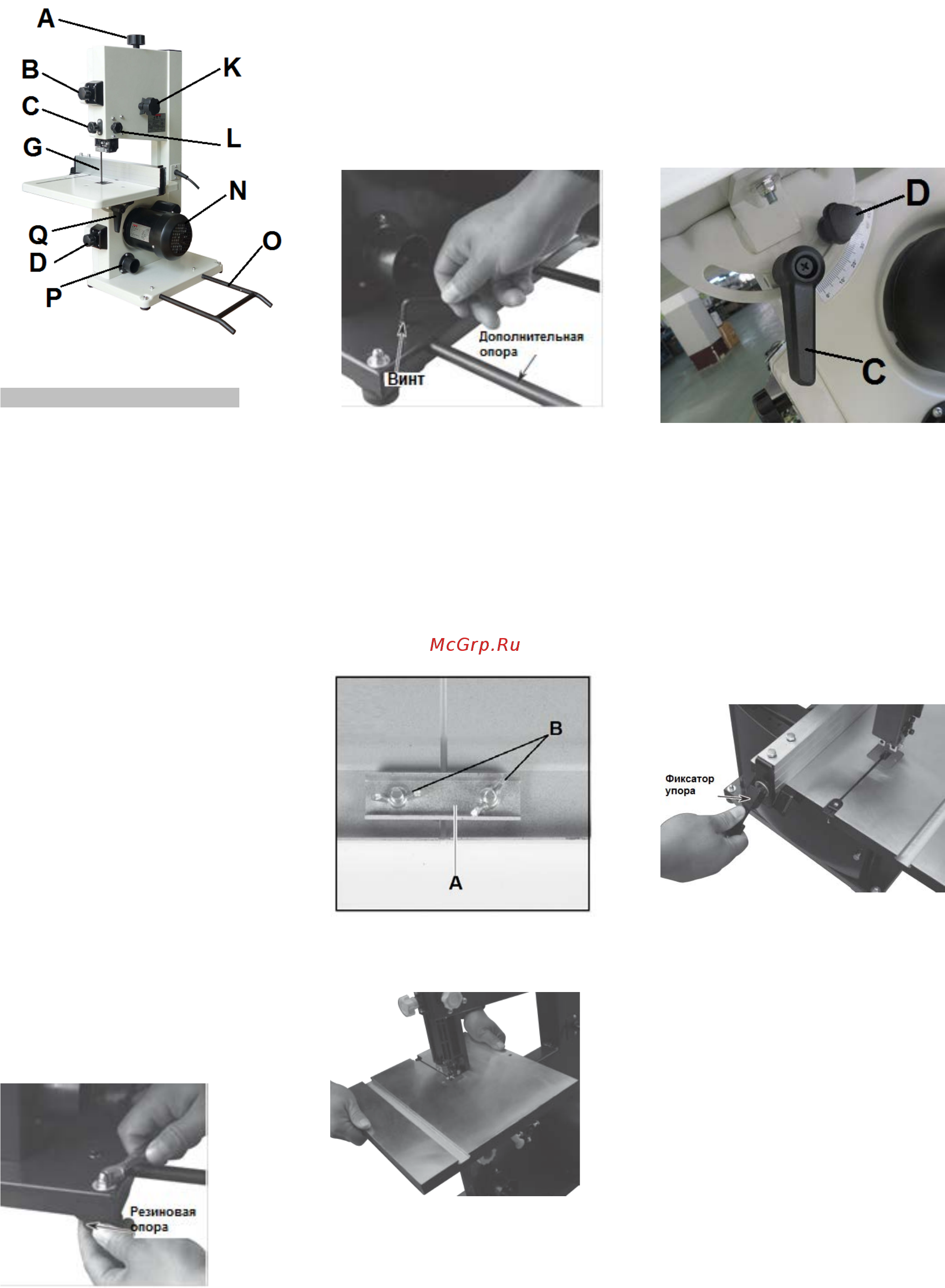 A
B
K
C
L
G
N
Q
O
D
P

Дополнительная опора
Винт

D
C

McGrp.Ru

B
A

Фиксатор упора

Резиновая опора