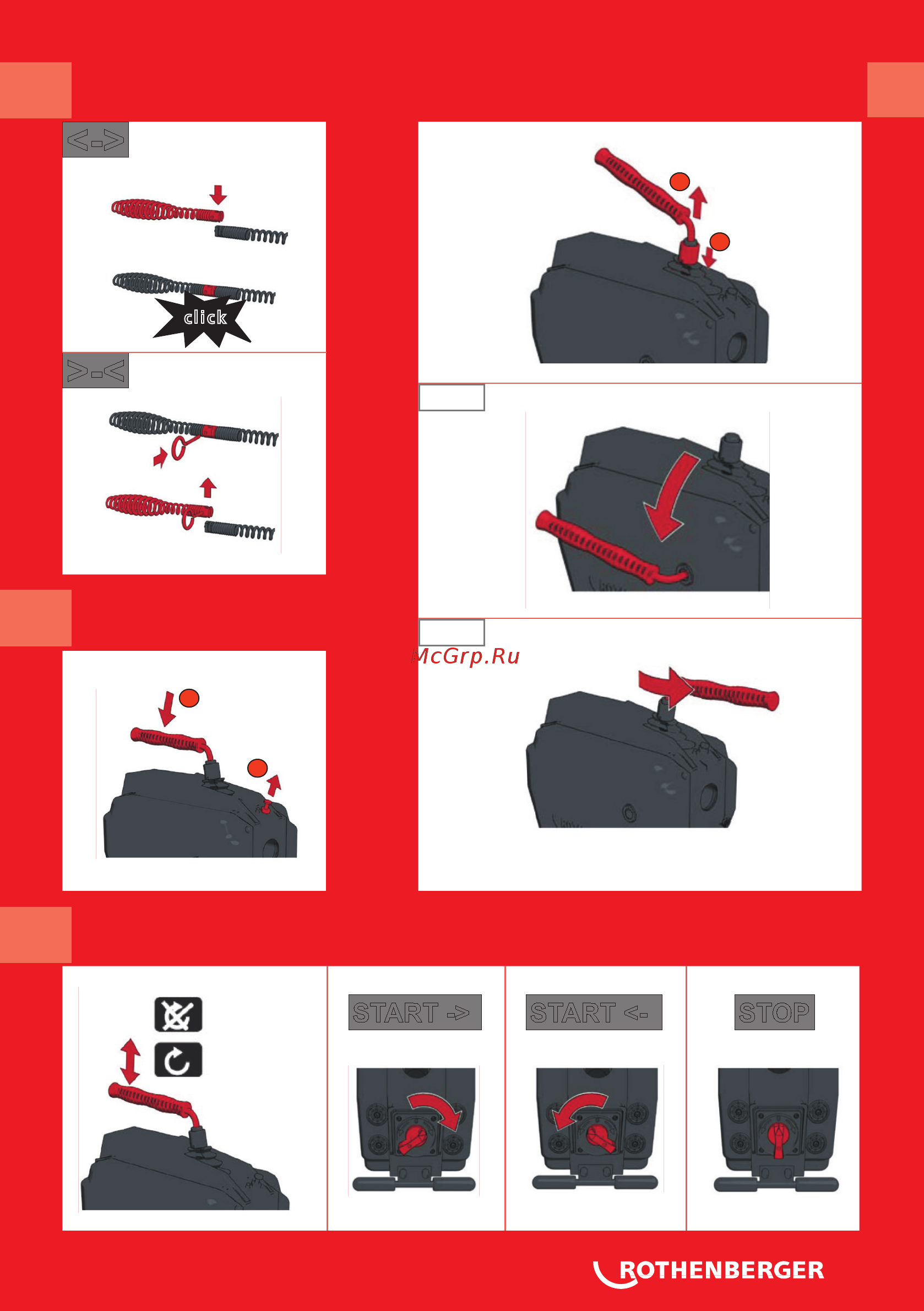 <->

click

>-<

McGrp.Ru

START ->

START <-

STOP

ROTHENBERGER