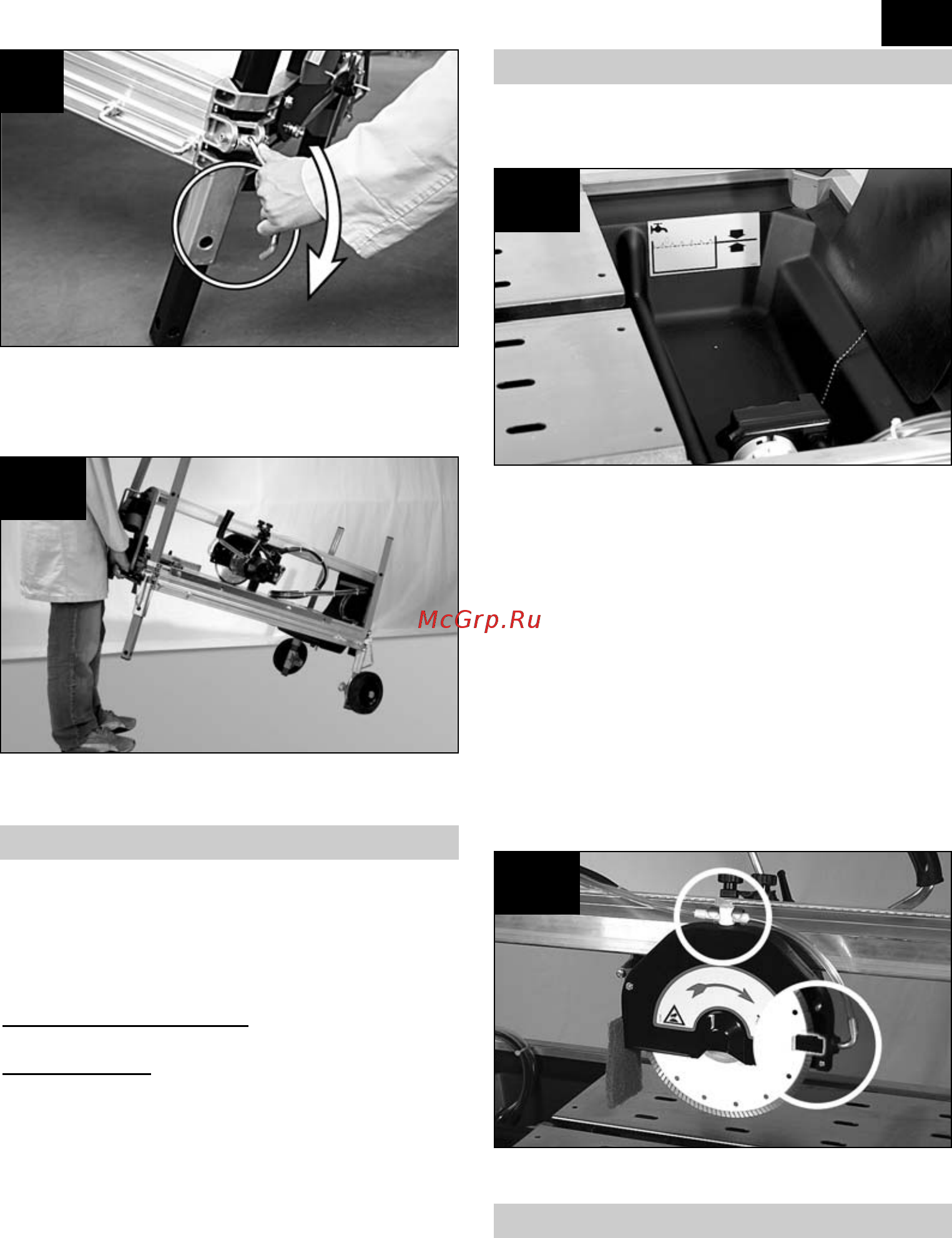 McGrp.Ru