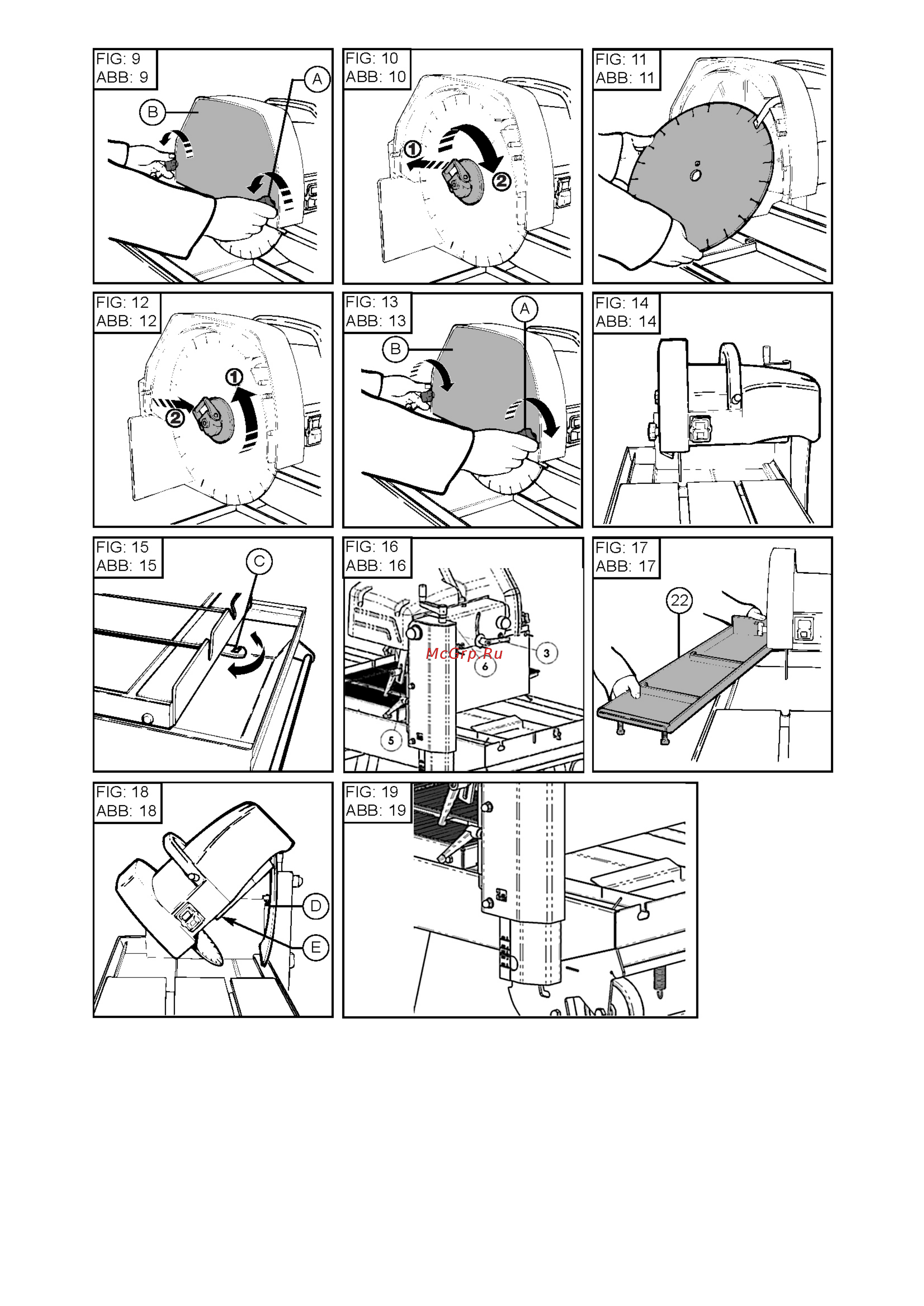 FIG: 9
ABB: 9
A
B

FIG: 10
ABB: 10
1
2

FIG: 11
ABB: 11

FIG: 12
ABB: 12
1
2

FIG: 13
ABB: 13
A
B

FIG: 14
ABB: 14

FIG: 15
ABB: 15
C

FIG: 16
ABB: 16
McGrp.Ru
3
6
5

FIG: 17
ABB: 17
22

FIG: 18
ABB: 18
D
E

FIG: 19
ABB: 19