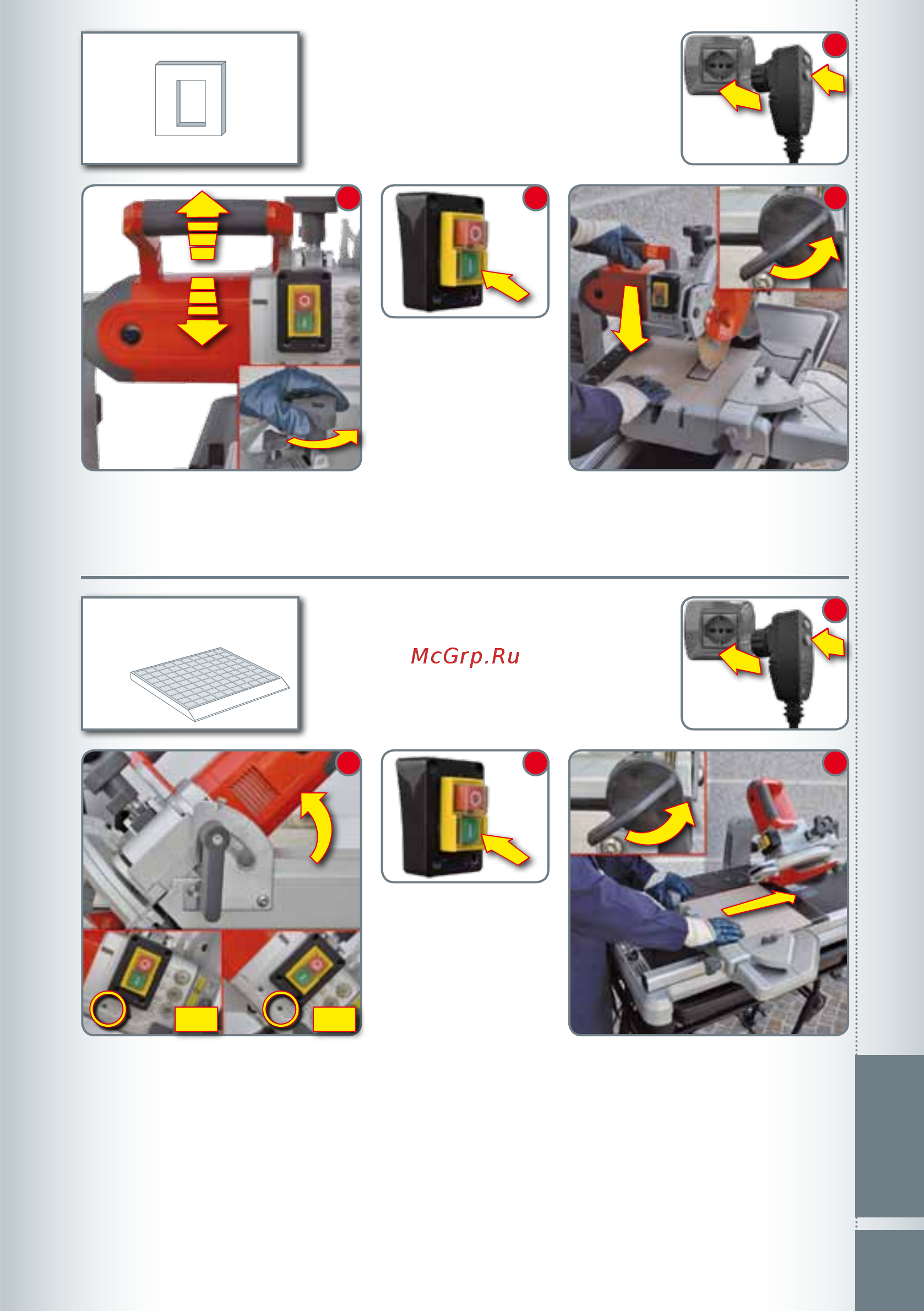 McGrp.Ru