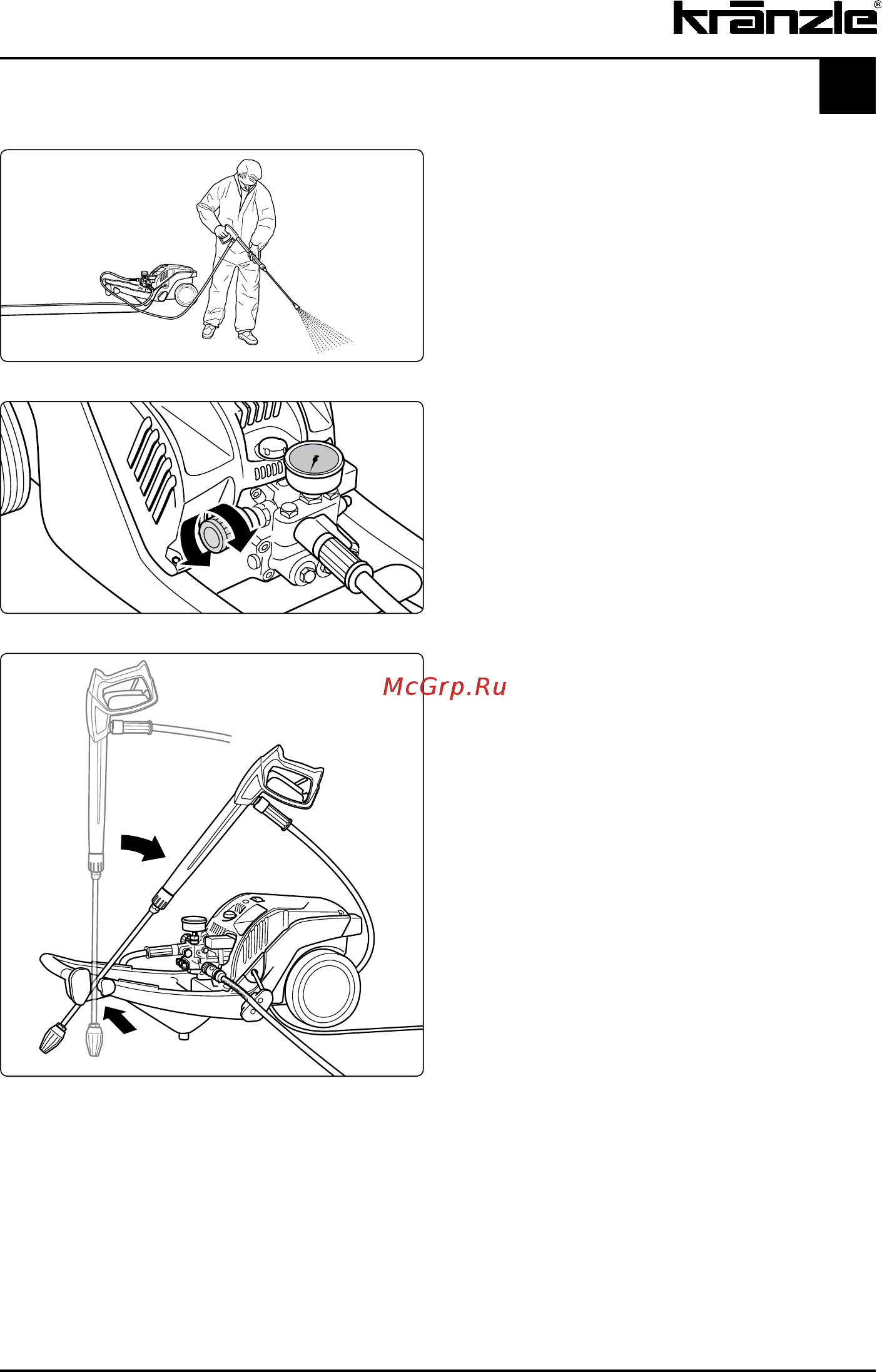 kränzle®

McGrp.Ru