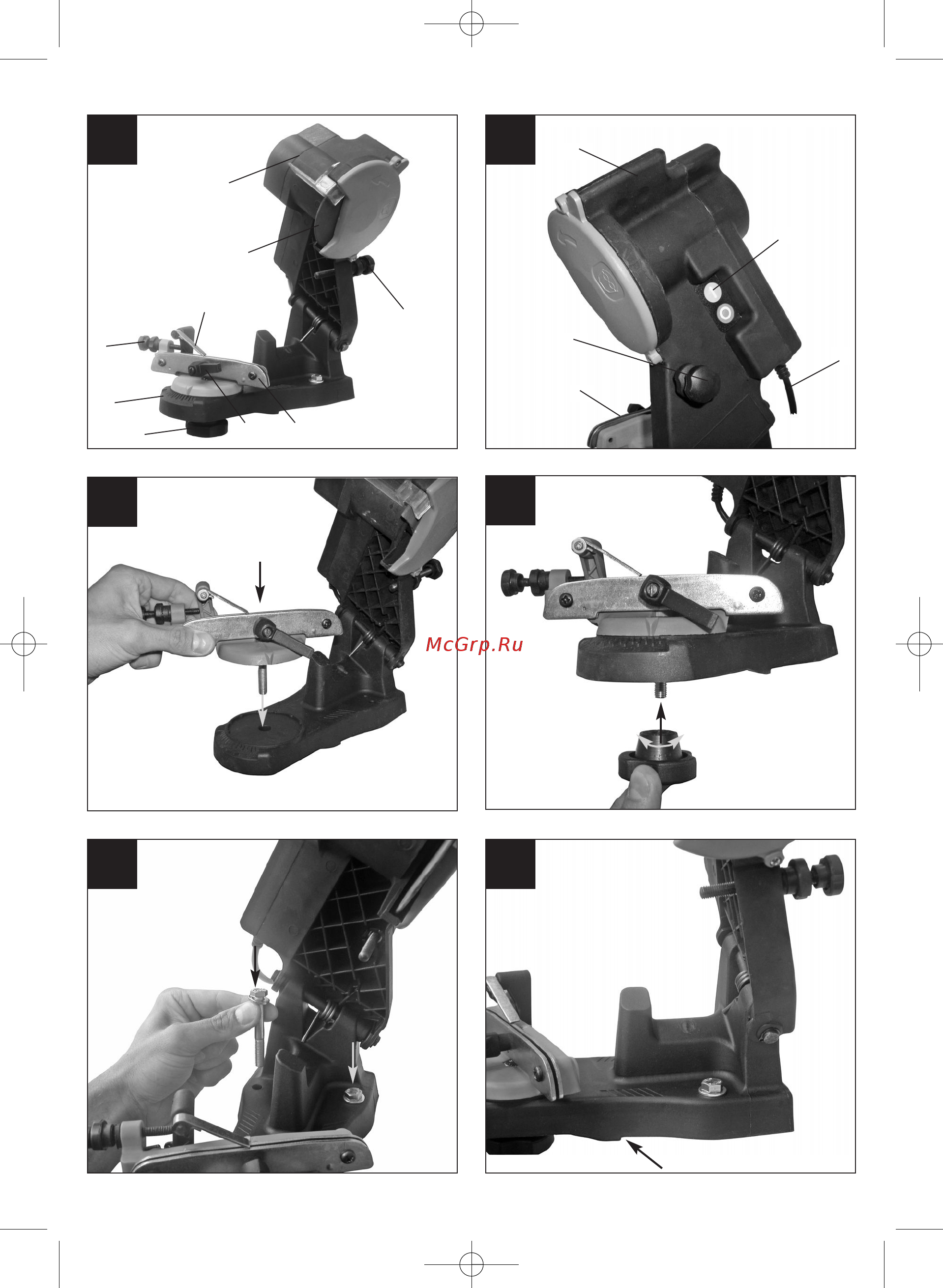 McGrp.Ru