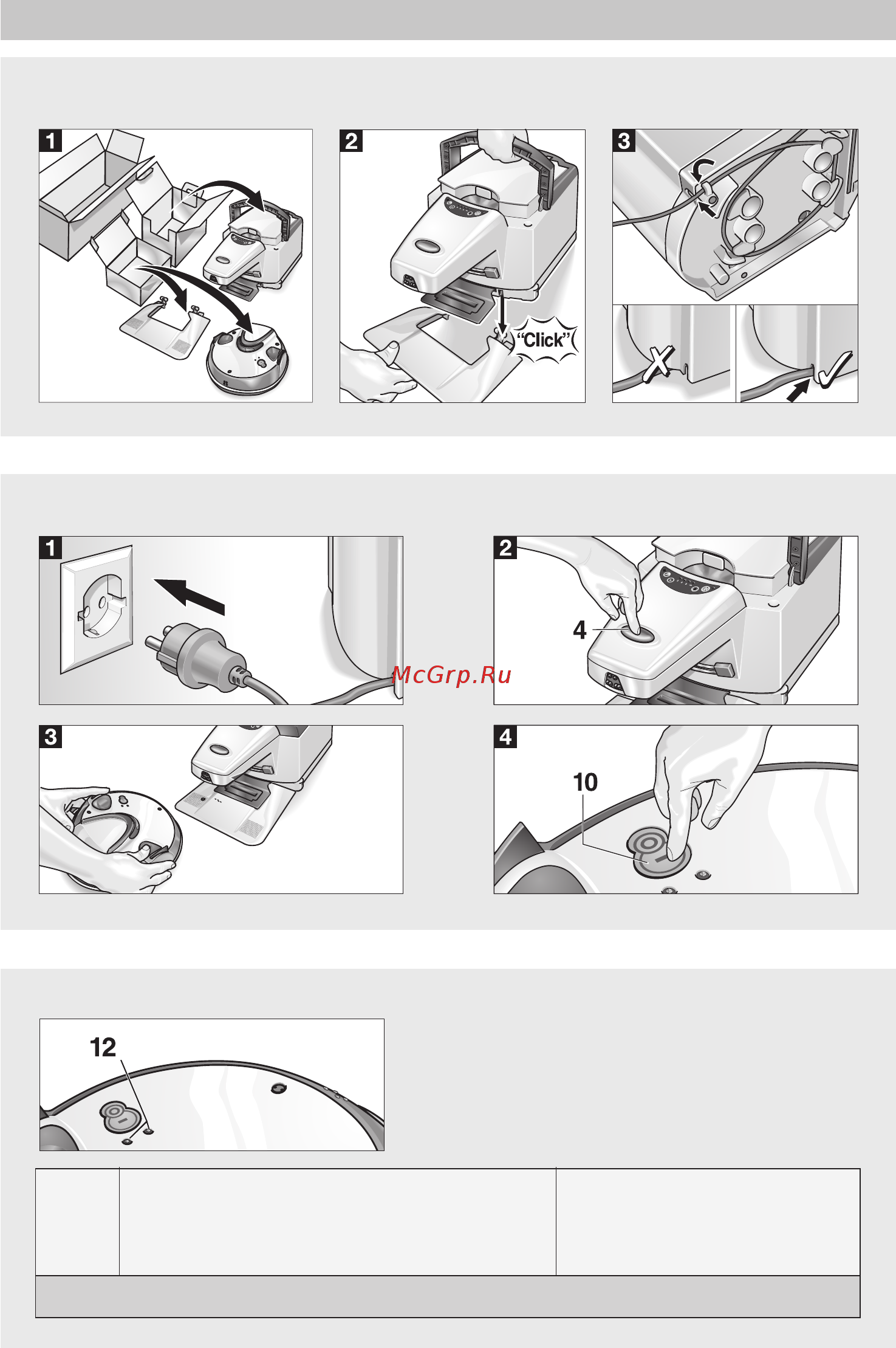 1

2

"Click"

3

1

2

4

McGrp.Ru

3

4

10

12