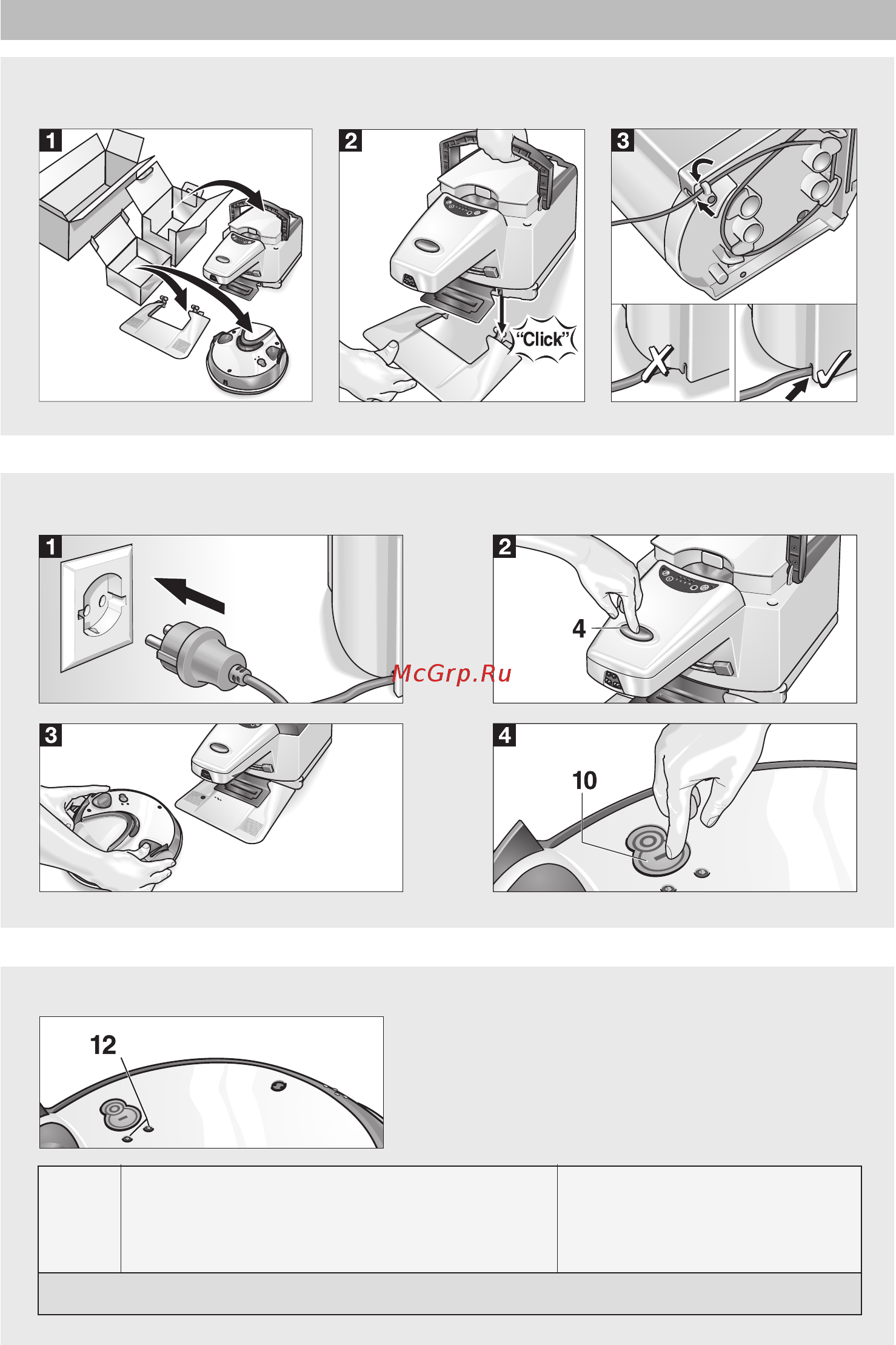 1

2

"Click"

3

1

2

4

McGrp.Ru

3

4

10

12