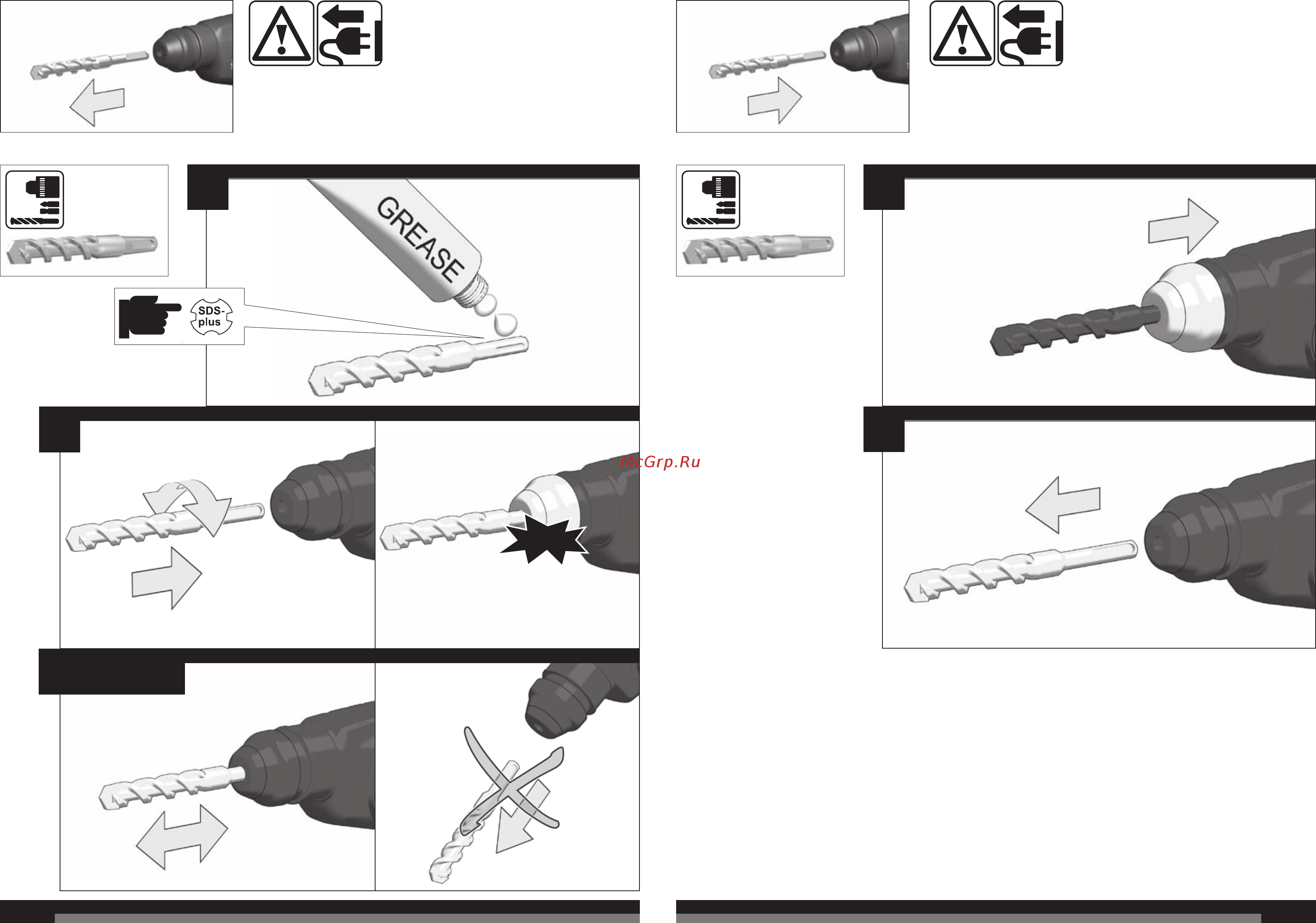 GREASE

SDS-plus

McGrp.Ru