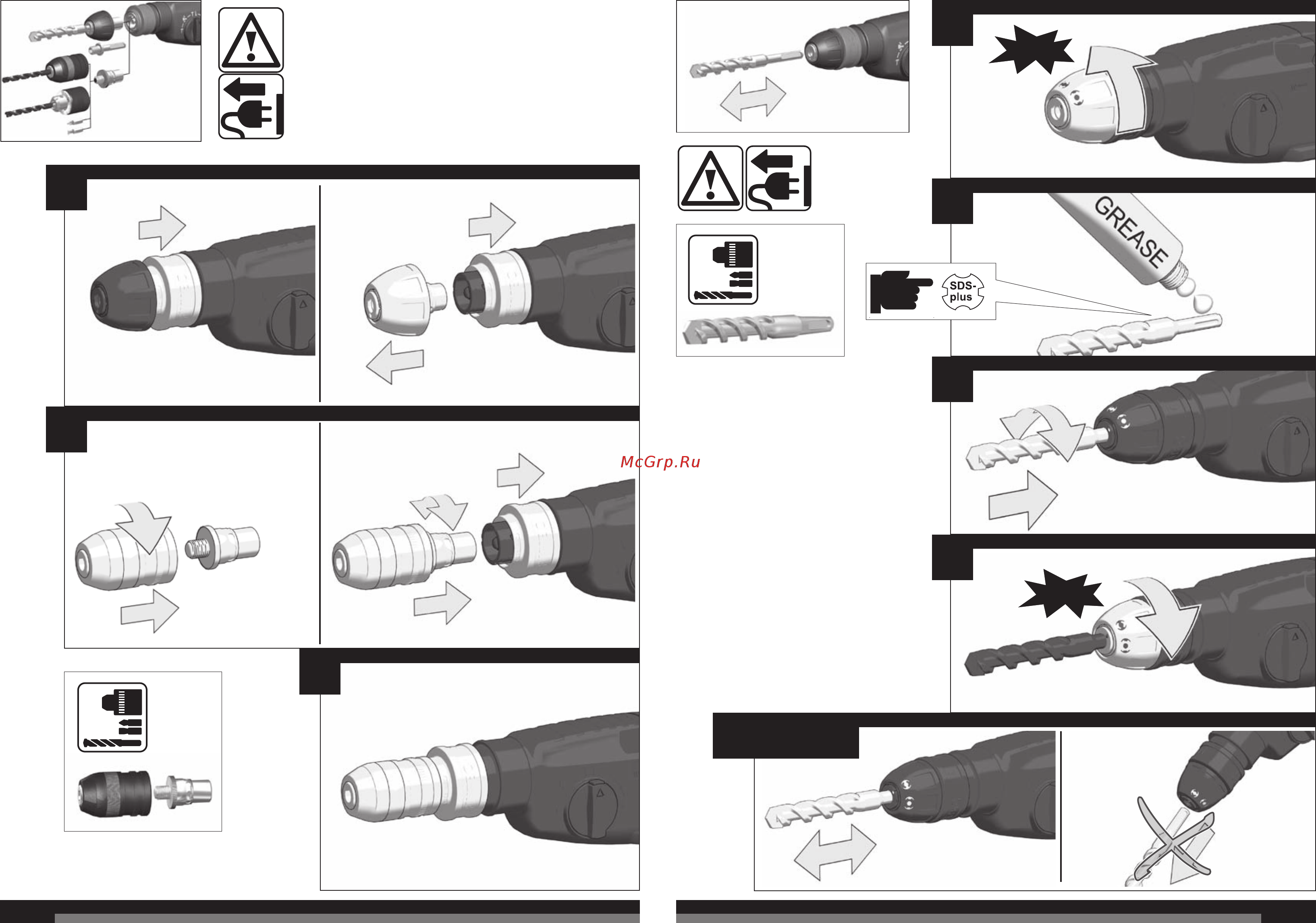 McGrp.Ru

GREASE

SDS-plus