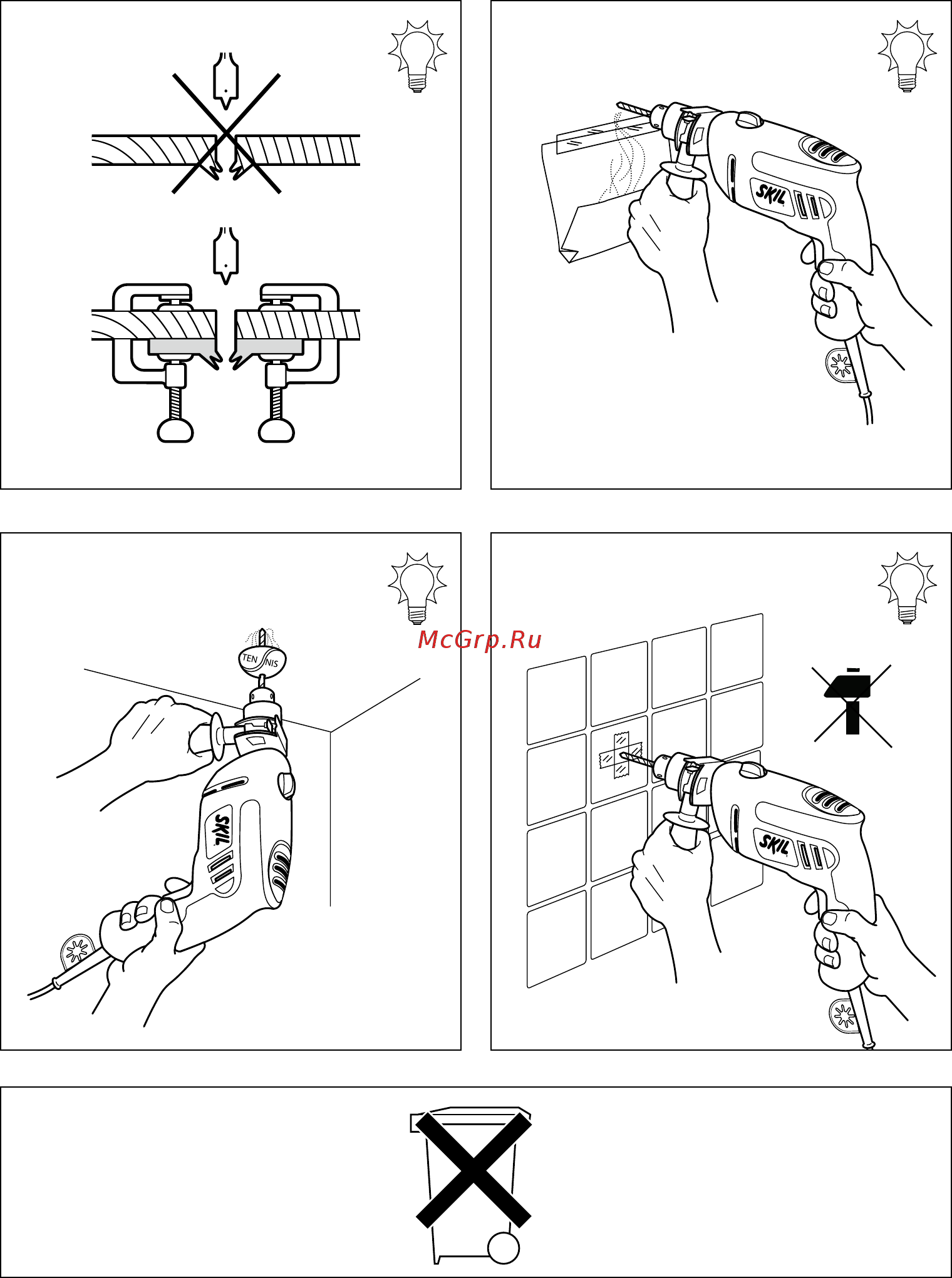 SKIL

TEN NIS

SKIL

McGrp.Ru

SKIL