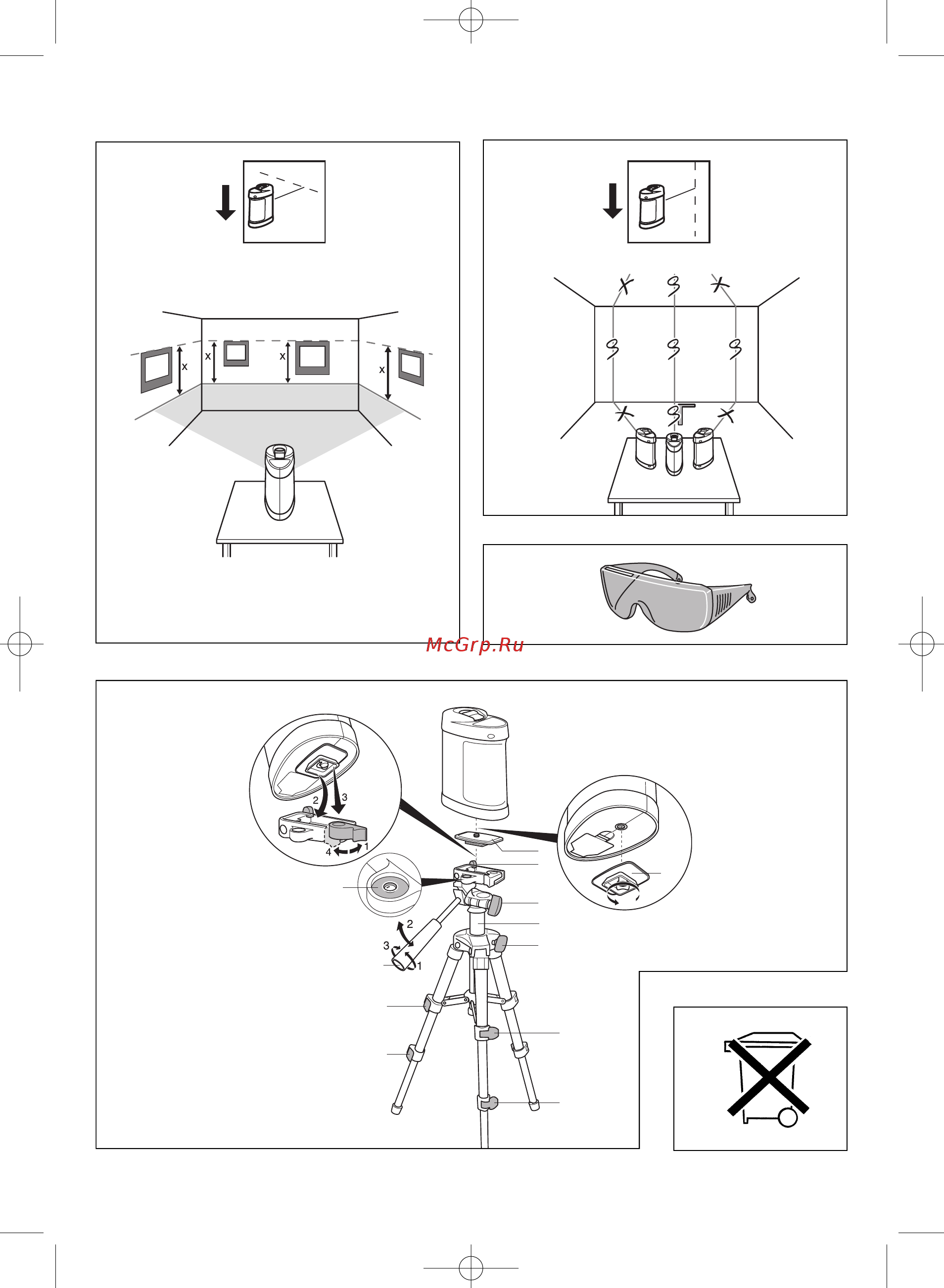 x
x
x
x

McGrp.Ru

2
3
4
1
2
3
1