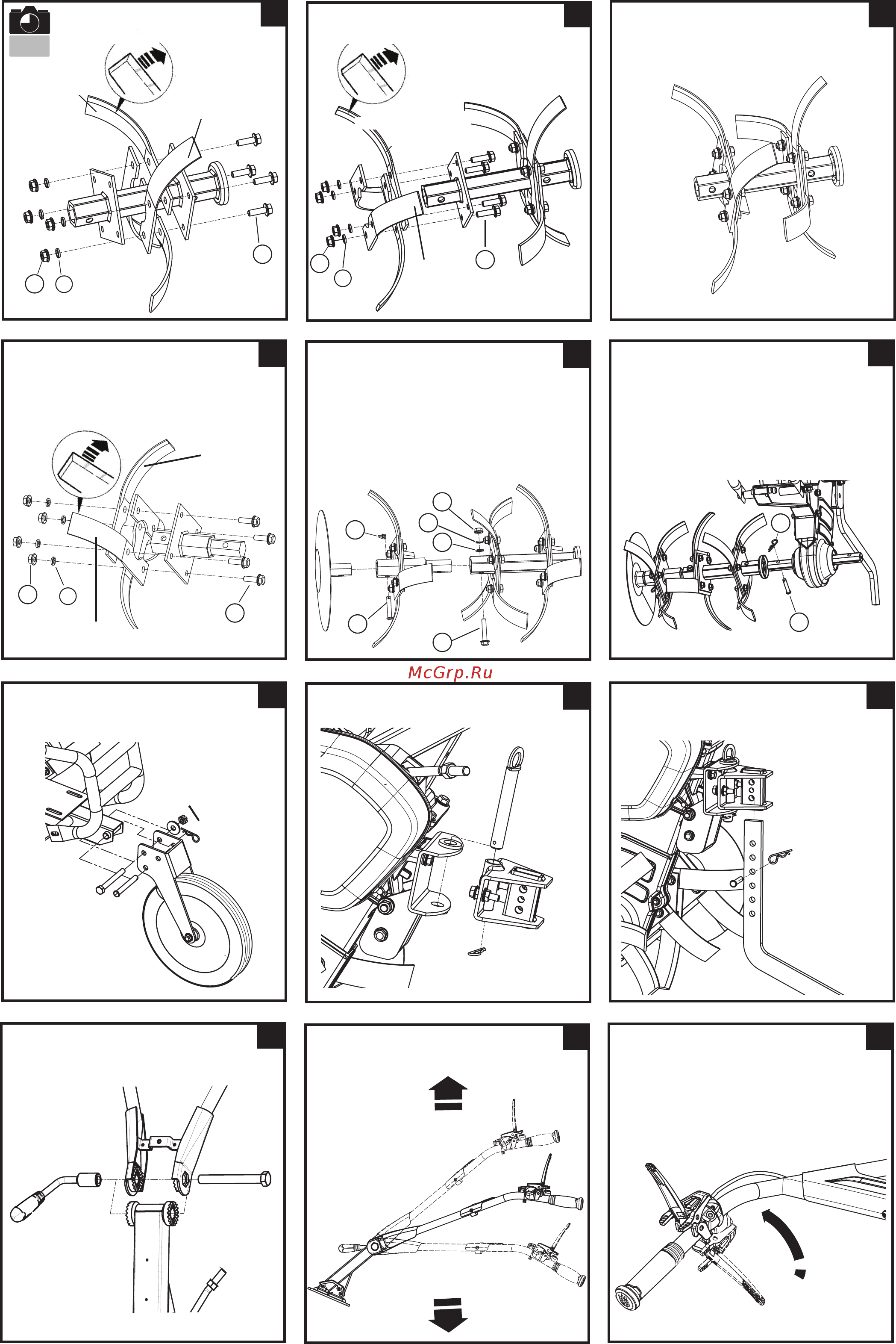 McGrp.Ru