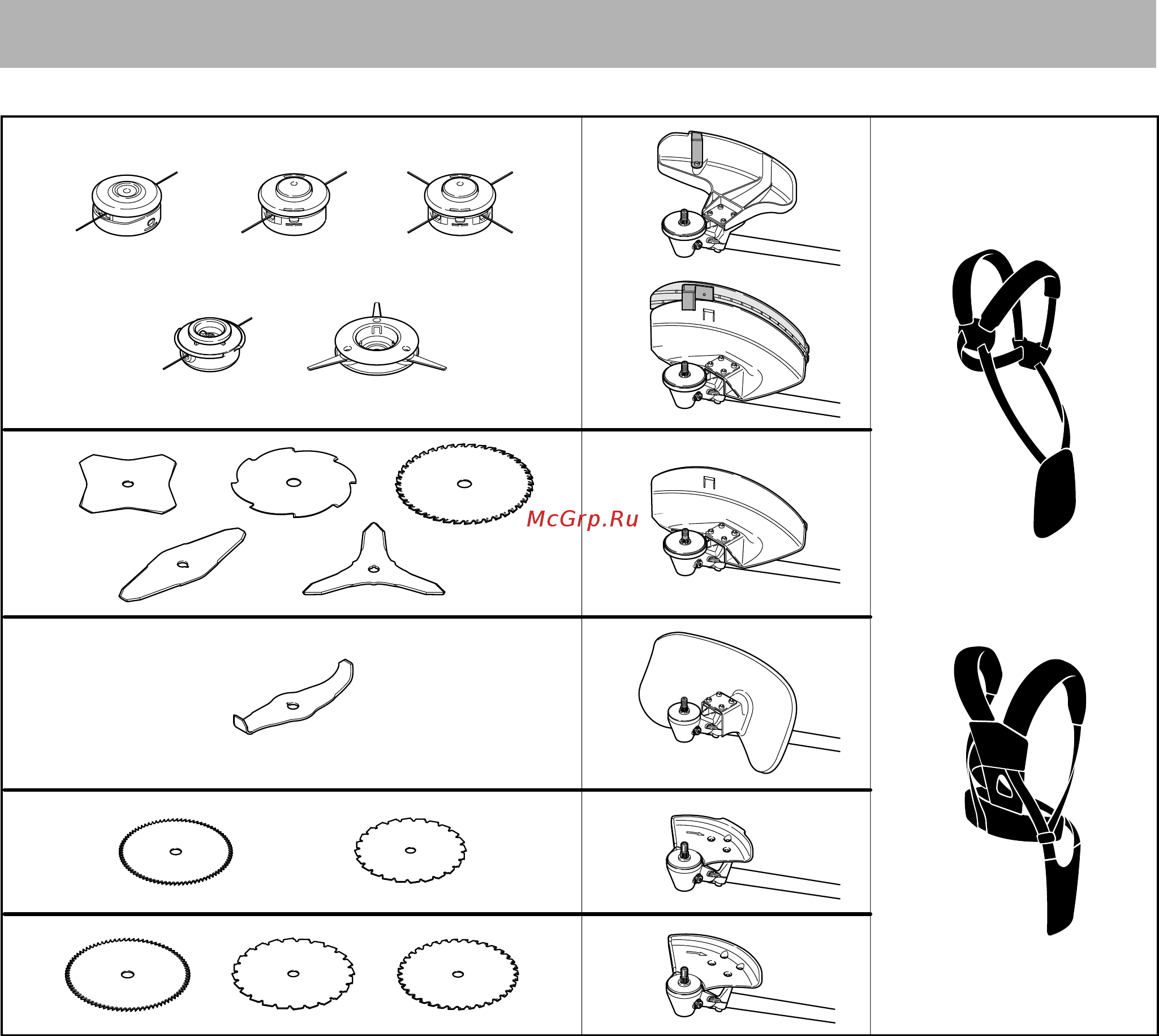 McGrp.Ru