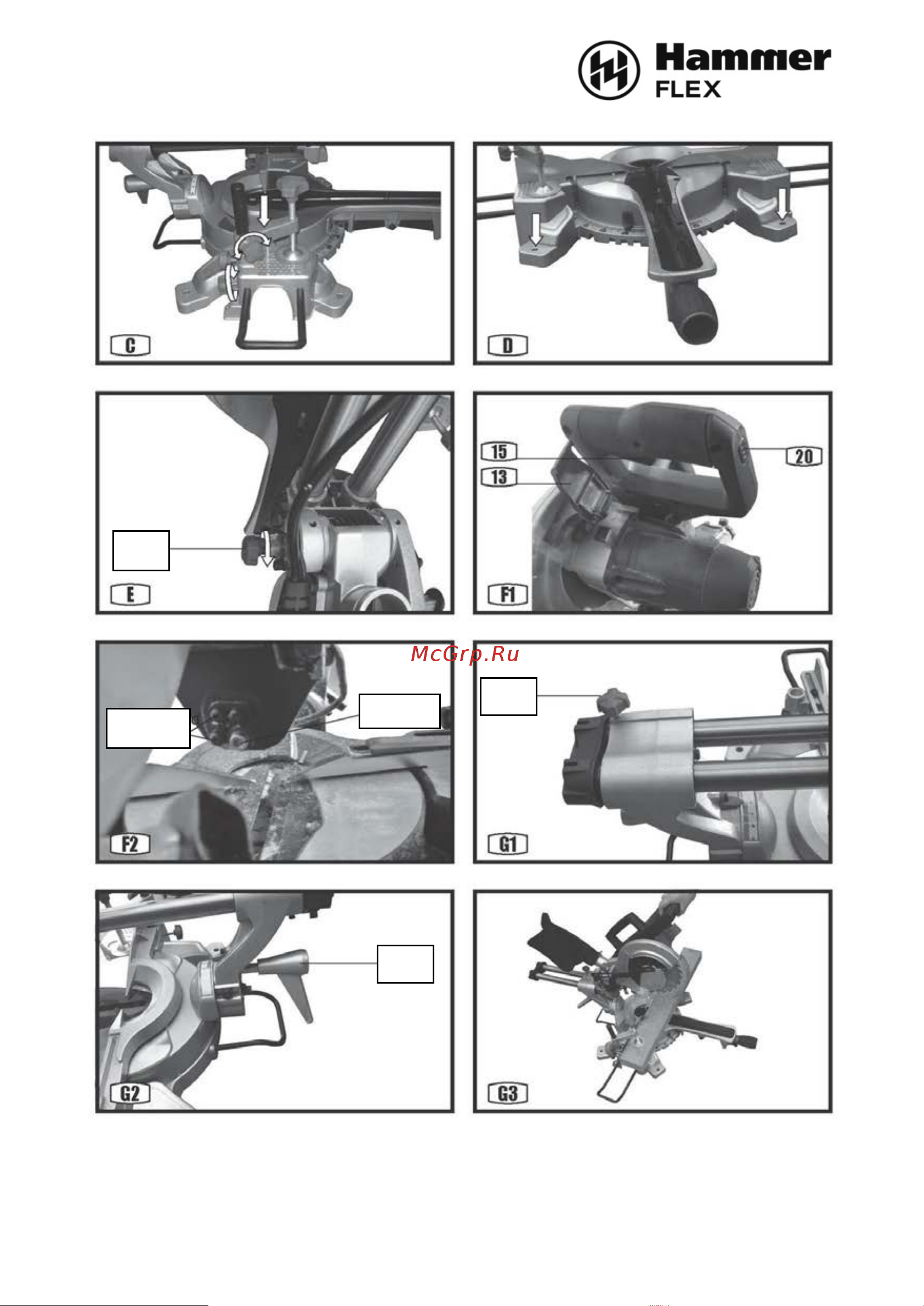 Hammer
FLEX

C

D

E

15
13
20
F1

McGrp.Ru

F2

G1

G2

G3