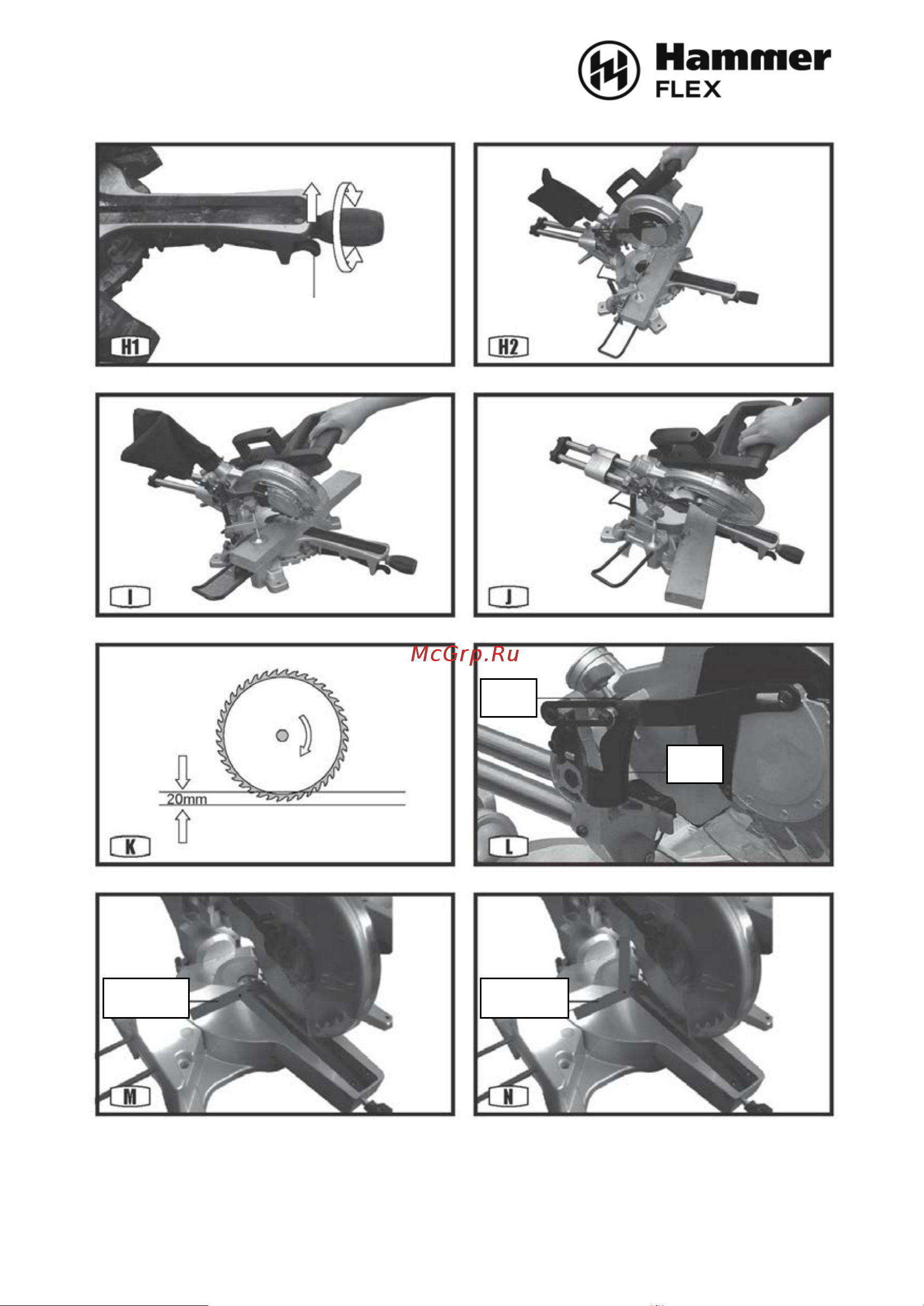 Hammer
FLEX

H1

H2

I

J

McGrp.Ru

20mm

K

L

M

N